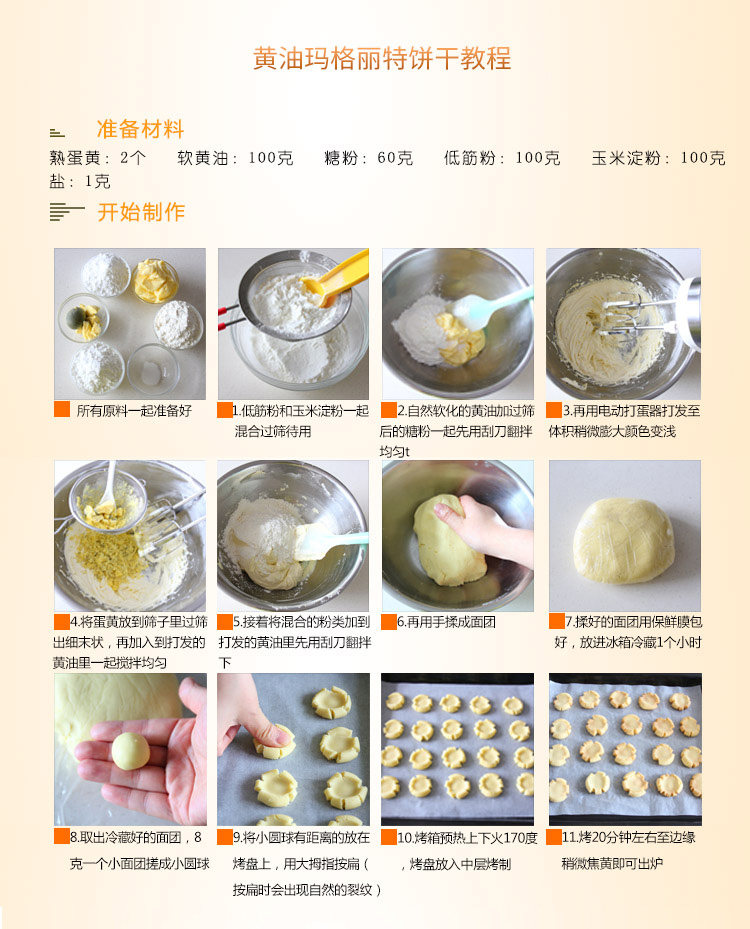 黄油玛格丽特饼干教程

准备材料

熟蛋黄：2个　软黄油：100克　糖粉：60克　低筋粉：100克　玉米淀粉：100克　盐：1克

开始制作

所有原料一起准备好

1.低筋粉和玉米淀粉一起混合过筛待用

2.自然软化的黄油加过筛后的糖粉一起先用刮刀翻拌均匀t

3.再用电动打蛋器打发至体积稍微膨大颜色变浅

4.将蛋黄放到筛子里过筛出细末状，再加入到打发的黄油里一起搅拌均匀

5.接着将混合的粉类加到打发的黄油里先用刮刀翻拌下

6.再用手揉成面团

7.揉好的面团用保鲜膜包好，放进冰箱冷藏1个小时

8.取出冷藏好的面团，8克一个小面团搓成小圆球

9.将小圆球有距离的放在烤盘上，用大拇指按扁（按扁时会出现自然的裂纹）

10.烤箱预热上下火170度，烤盘放入中层烤制

11.烤20分钟左右至边缘稍微焦黄即可出炉