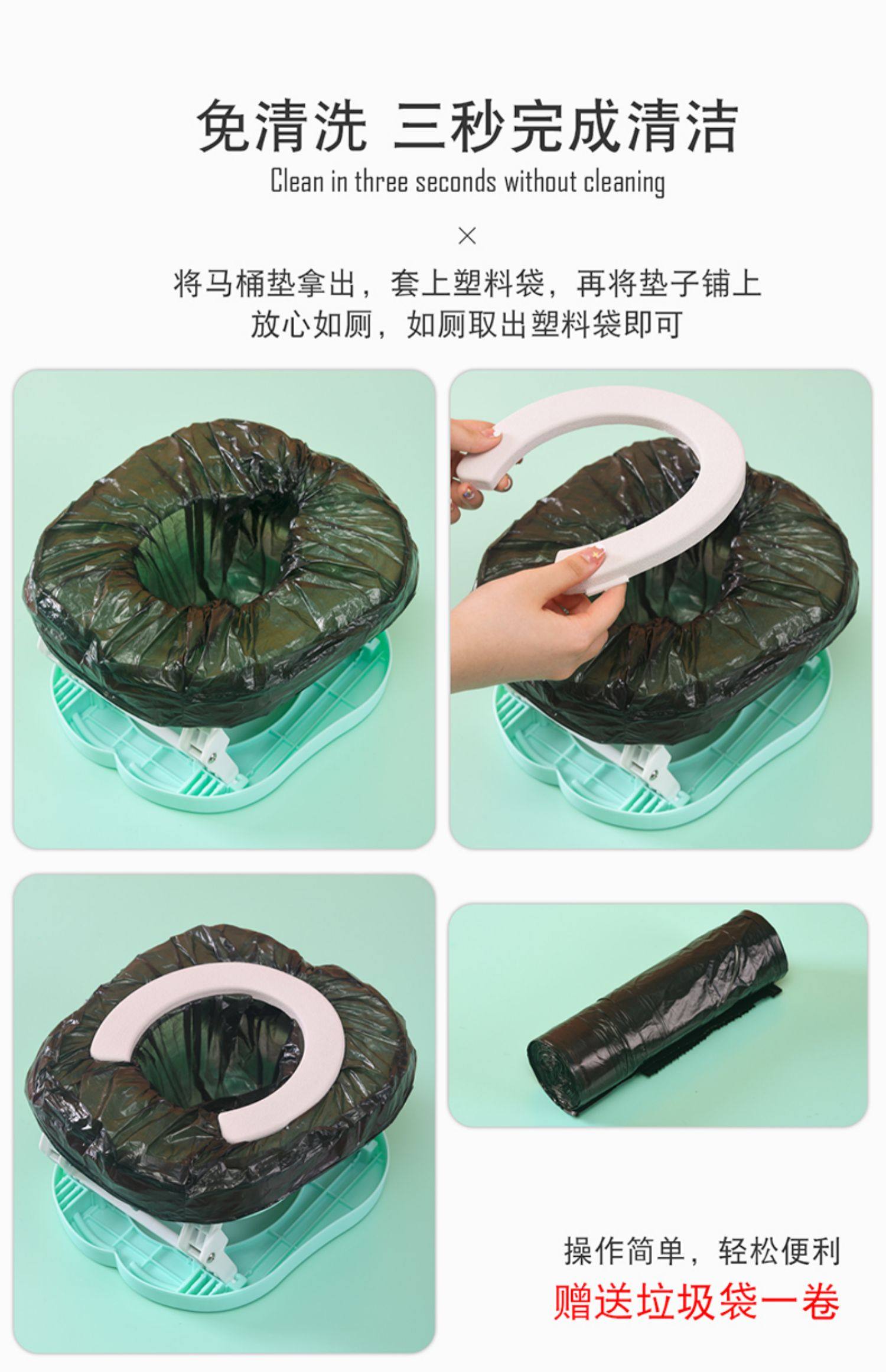 免清洗 三秒完成清洁

Clean in three seconds without cleaning

×

将马桶垫拿出，套上塑料袋，再将垫子铺上
放心如厕，如厕取出塑料袋即可

操作简单，轻松便利
赠送垃圾袋一卷