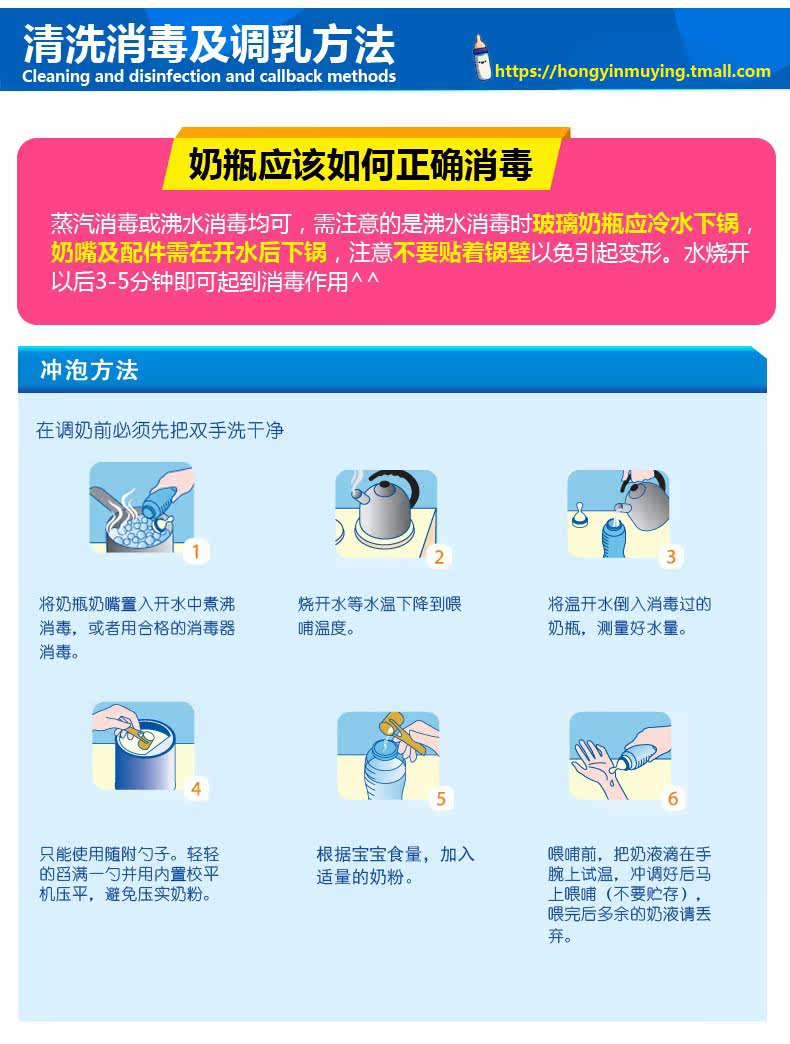 清洗消毒及调乳方法
Cleaning and disinfection and callback methods

https://hongyinmuying.tmall.com

奶瓶应该如何正确消毒

蒸汽消毒或沸水消毒均可，需注意的是沸水消毒时玻璃奶瓶应冷水下锅，奶嘴及配件需在开水后下锅，注意不要贴着锅壁以免引起变形。水烧开以后3-5分钟即可起到消毒作用^^

冲泡方法

在调奶前必须先把双手洗干净

1

将奶瓶奶嘴置入开水中煮沸消毒，或者用合格的消毒器消毒。

2

烧开水等水温下降到喂哺温度。

3

将温开水倒入消毒过的奶瓶，测量好水量。

4

只能使用随附勺子。轻轻的舀满一勺并用内置校平机压平，避免压实奶粉。

5

根据宝宝食量，加入适量的奶粉。

6

喂哺前，把奶液滴在手腕上试温，冲调好后马上喂哺（不要贮存），喂完后多余的奶液请丢弃。