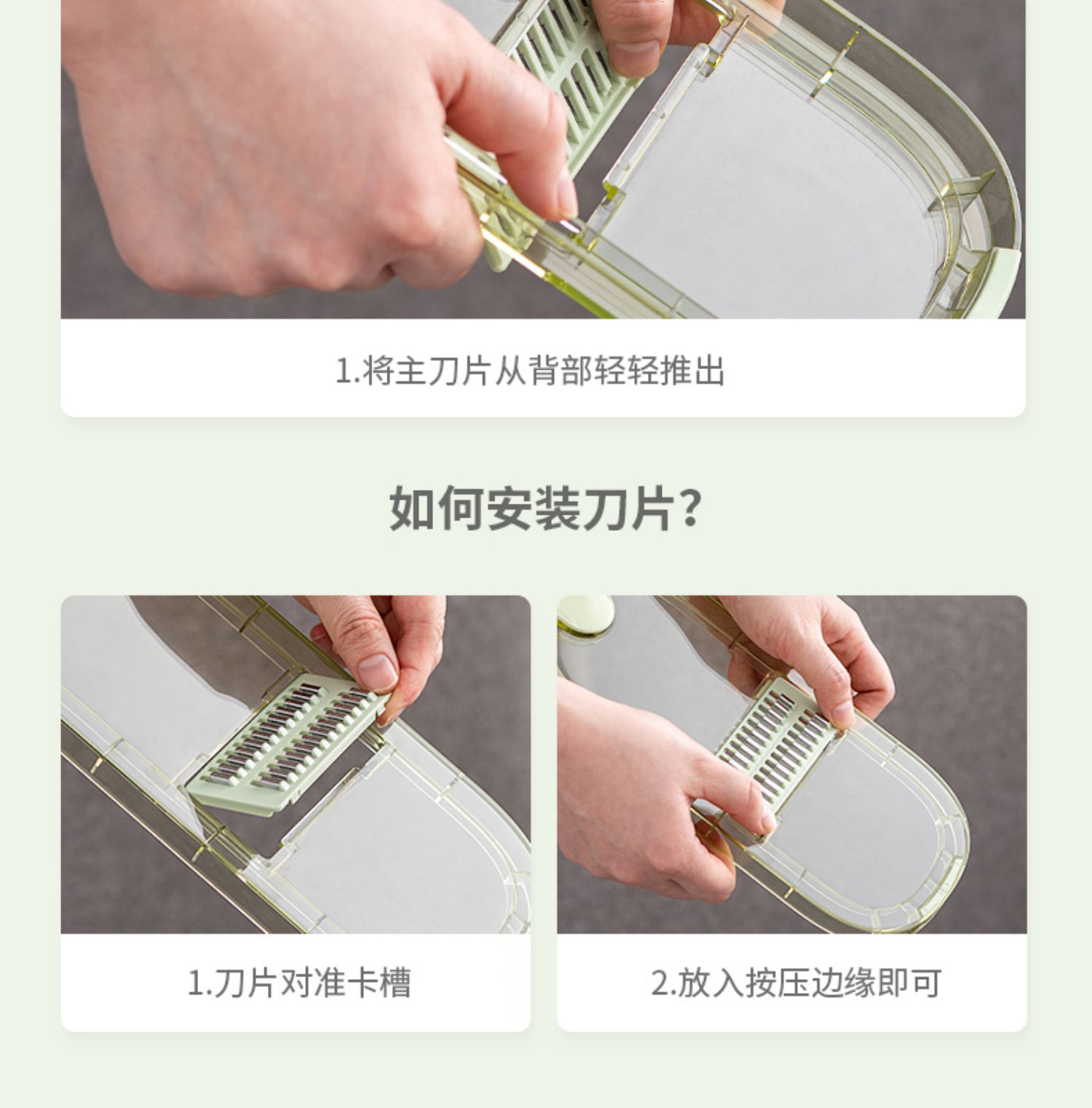 1.将主刀片从背部轻轻推出

如何安装刀片?

1.刀片对准卡槽

2.放入按压边缘即可