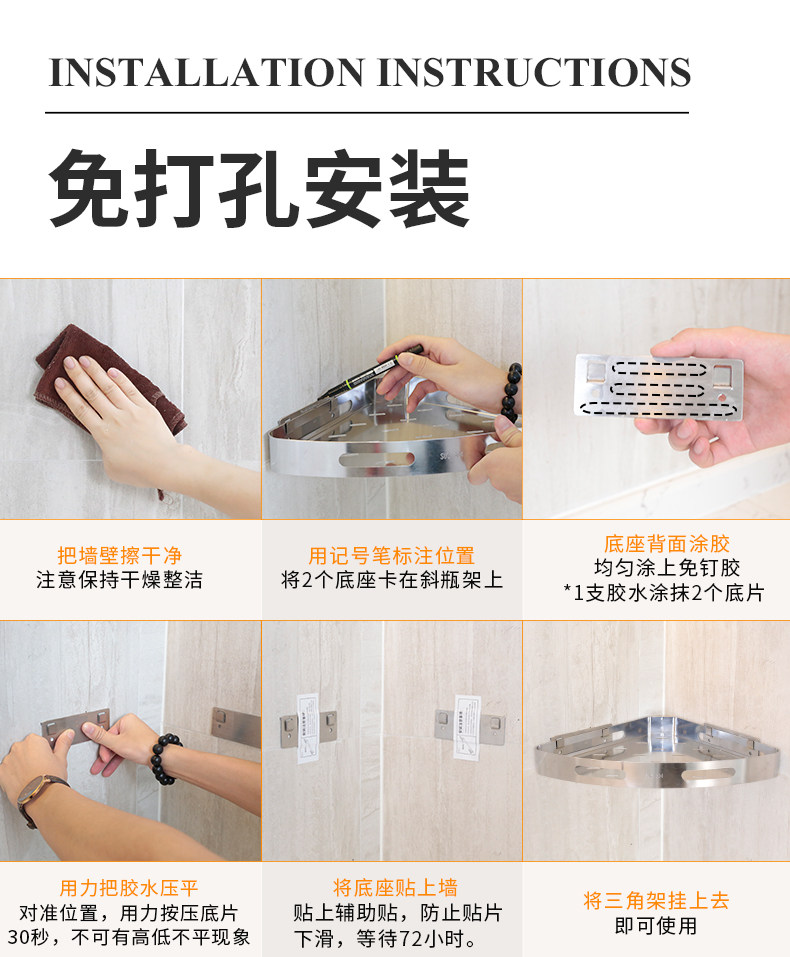 INSTALLATION INSTRUCTIONS

免打孔安装

把墙壁擦干净
注意保持干燥整洁

用记号笔标注位置
将2个底座卡在斜瓶架上

底座背面涂胶
均匀涂上免钉胶
*1支胶水涂抹2个底片

用力把胶水压平
对准位置，用力按压底片30秒，不可有高低不平现象

将底座贴上墙
贴上辅助贴，防止贴片下滑，等待72小时。

将三角架挂上去
即可使用