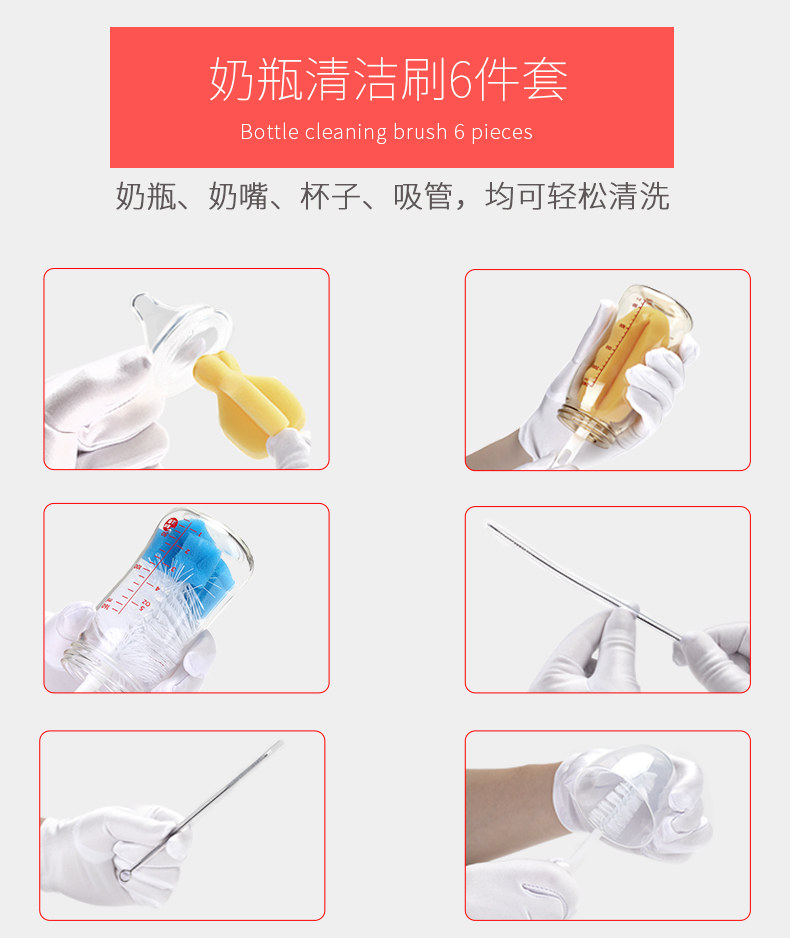 奶瓶清洁刷6件套

Bottle cleaning brush 6 pieces

奶瓶、奶嘴、杯子、吸管，均可轻松清洗