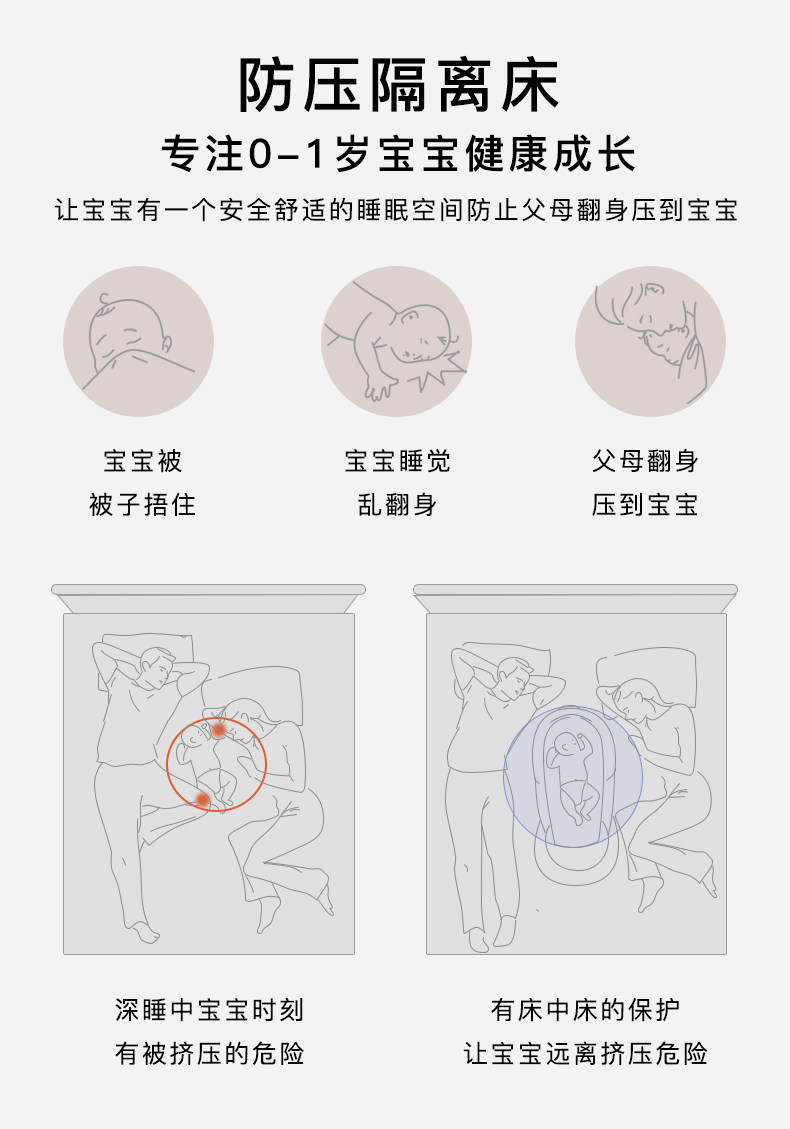 防压隔离床

专注0-1岁宝宝健康成长

让宝宝有一个安全舒适的睡眠空间防止父母翻身压到宝宝

宝宝被
被子捂住

宝宝睡觉
乱翻身

父母翻身
压到宝宝

深睡中宝宝时刻
有被挤压的危险

有床中床的保护
让宝宝远离挤压危险