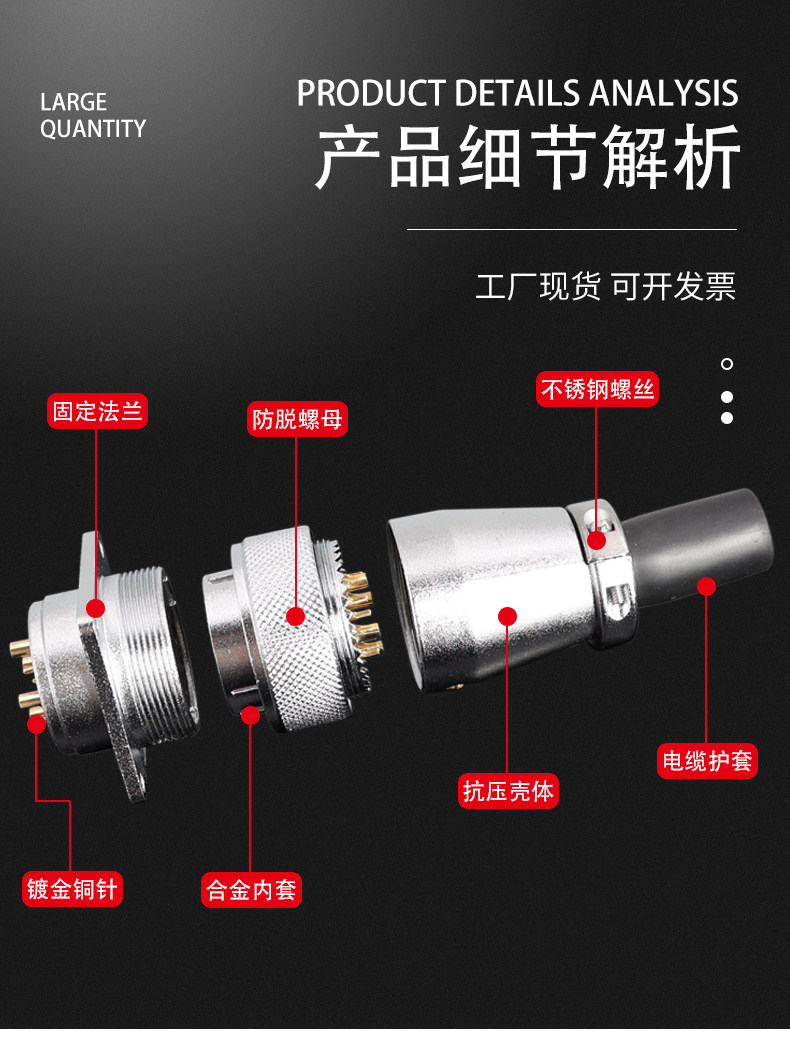 LARGE
QUANTITY

PRODUCT DETAILS ANALYSIS
产品细节解析

工厂现货 可开发票

固定法兰

防脱螺母

不锈钢螺丝

电缆护套

抗压壳体

镀金铜针

合金内套