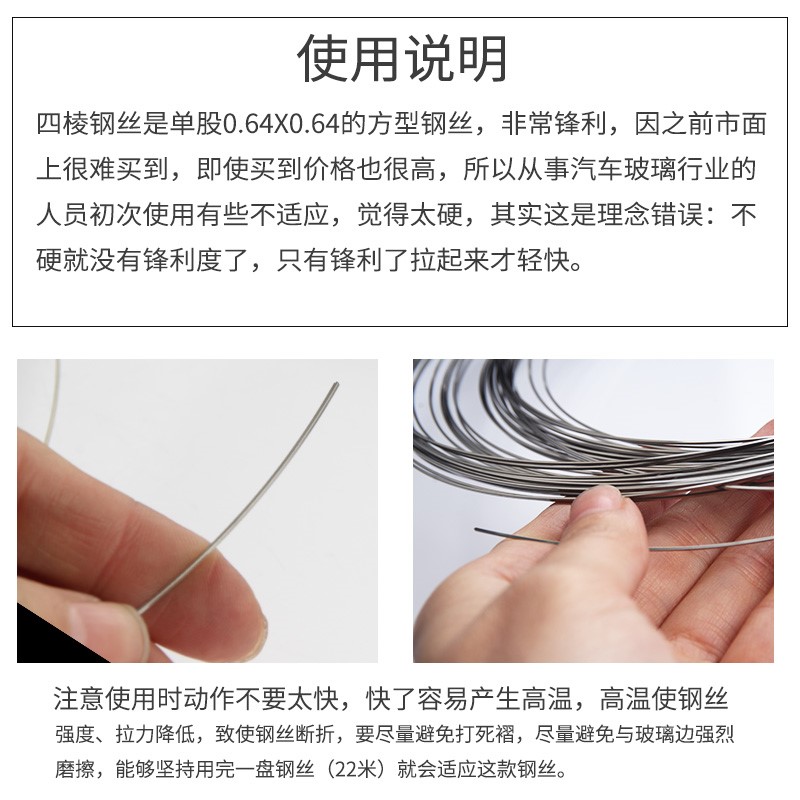 使用说明

四棱钢丝是单股0.64X0.64的方型钢丝，非常锋利，因之前市面上很难买到，即使买到价格也很高，所以从事汽车玻璃行业的人员初次使用有些不适应，觉得太硬，其实这是理念错误：不硬就没有锋利度了，只有锋利了拉起来才轻快。

注意使用时动作不要太快，快了容易产生高温，高温使钢丝强度、拉力降低，致使钢丝断折，要尽量避免打死褶，尽量避免与玻璃边强烈磨擦，能够坚持用完一盘钢丝（22米）就会适应这款钢丝。