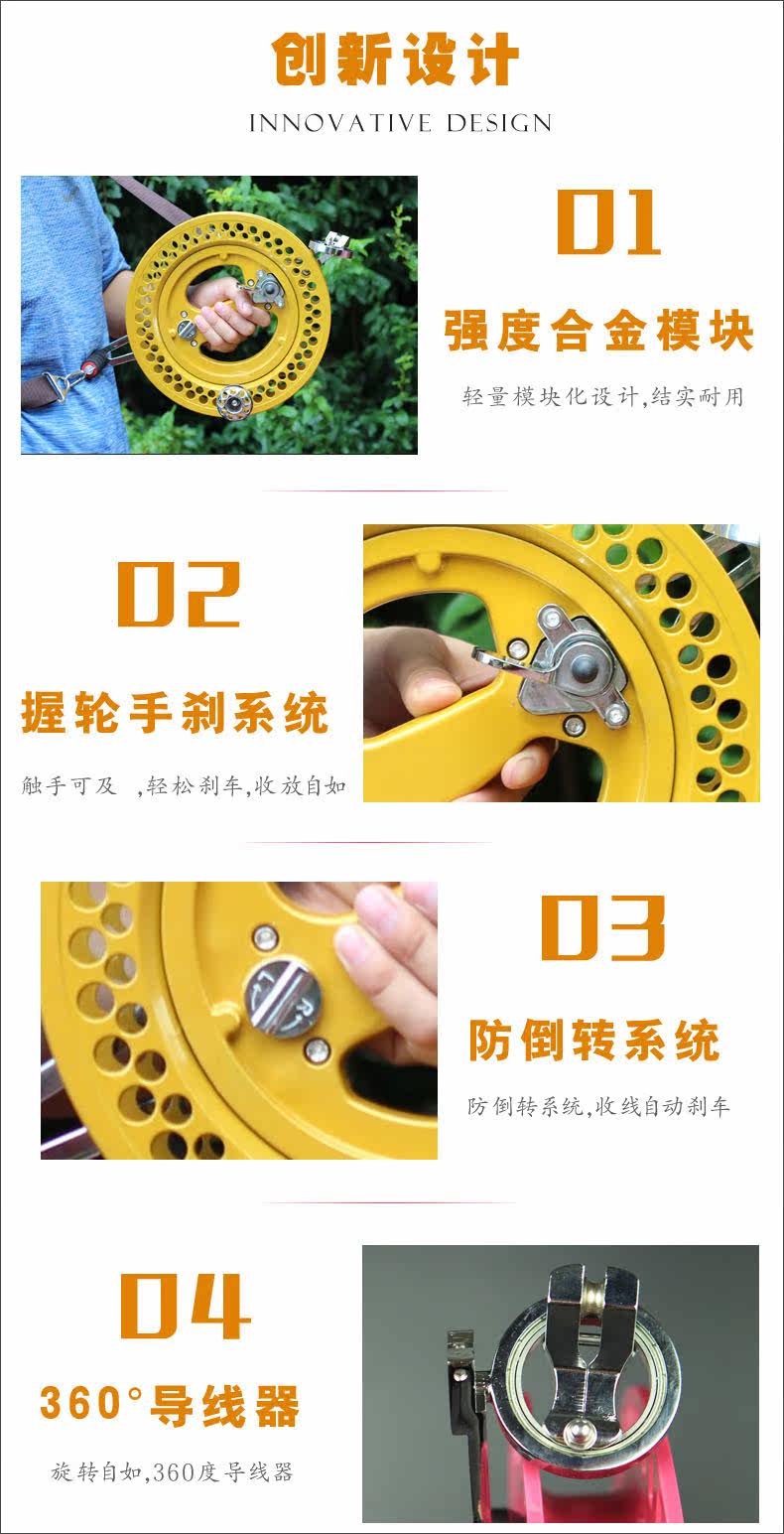 创新设计
INNOVATIVE DESIGN

01
强度合金模块
轻量模块化设计,结实耐用

02
握轮手刹系统
触手可及 ,轻松刹车,收放自如

03
防倒转系统
防倒转系统,收线自动刹车

04
360°导线器
旋转自如,360度导线器