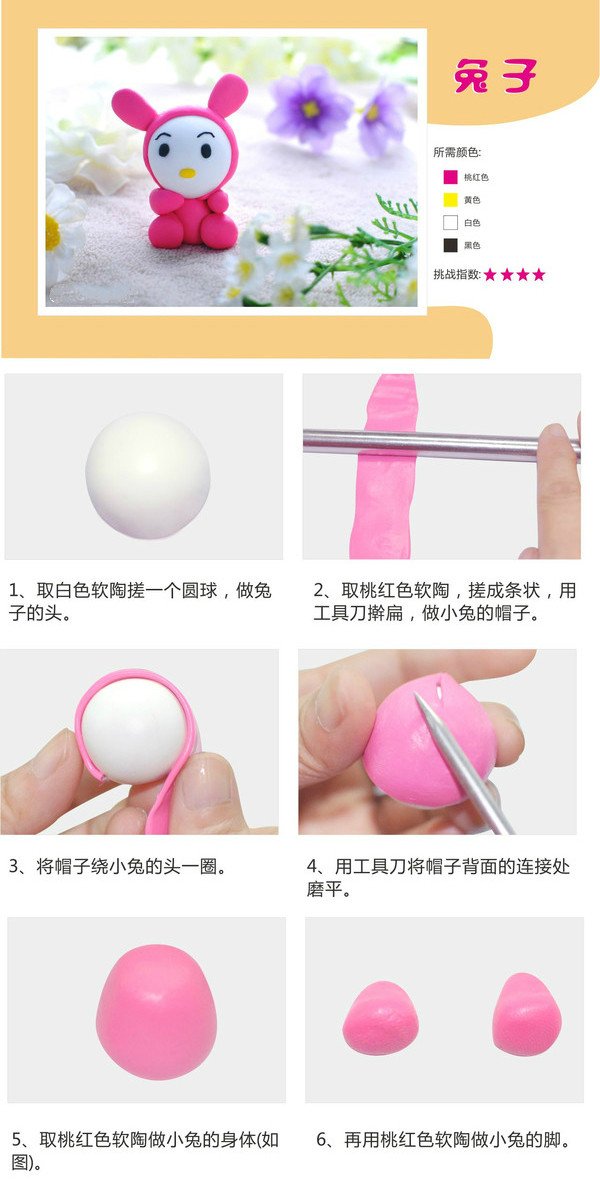 兔子

所需颜色:

桃红色

黄色

白色

黑色

挑战指数: ★★★★

1、取白色软陶搓一个圆球，做兔子的头。

2、取桃红色软陶，搓成条状，用工具刀擀扁，做小兔的帽子。

3、将帽子绕小兔的头一圈。

4、用工具刀将帽子背面的连接处磨平。

5、取桃红色软陶做小兔的身体(如图)。

6、再用桃红色软陶做小兔的脚。