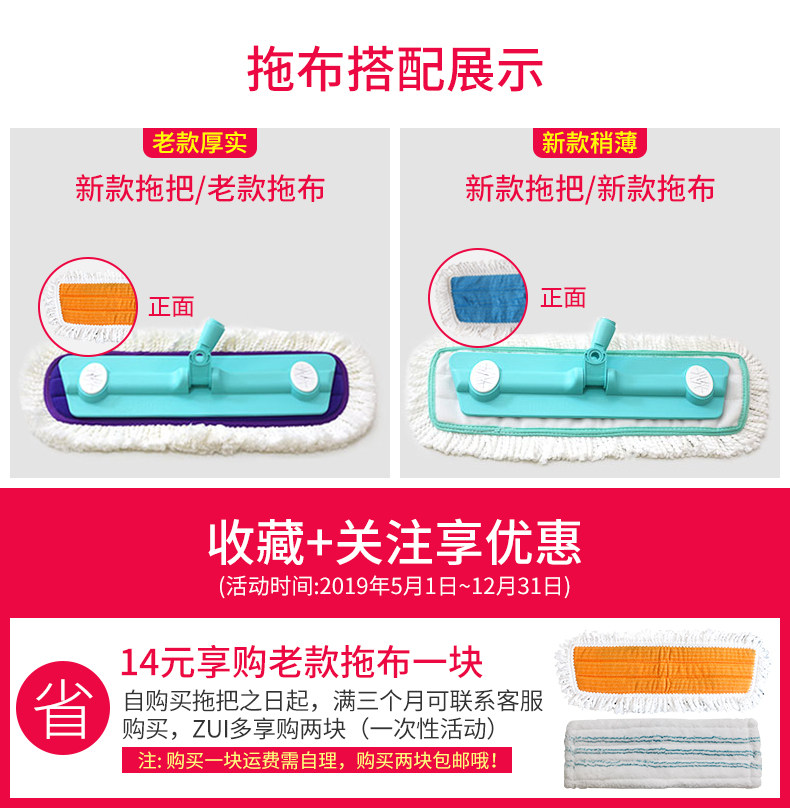 拖布搭配展示

老款厚实

新款拖把/老款拖布

正面

新款稍薄

新款拖把/新款拖布

正面

收藏+关注享优惠

(活动时间:2019年5月1日~12月31日)

省

14元享购老款拖布一块

自购买拖把之日起，满三个月可联系客服购买，ZUI多享购两块（一次性活动）

注: 购买一块运费需自理，购买两块包邮哦！