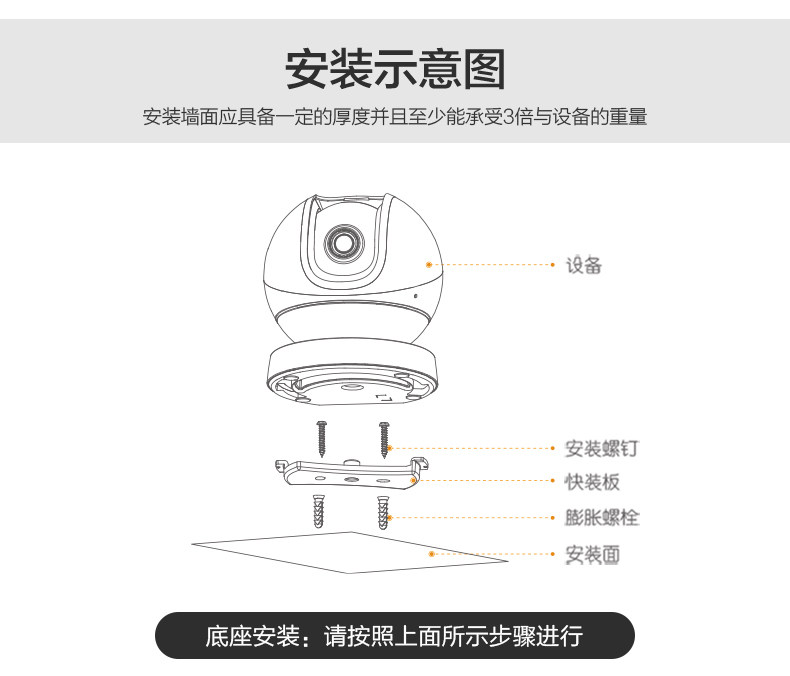 安装示意图

安装墙面应具备一定的厚度并且至少能承受3倍与设备的重量

设备

安装螺钉

快装板

膨胀螺栓

安装面

底座安装：请按照上面所示步骤进行