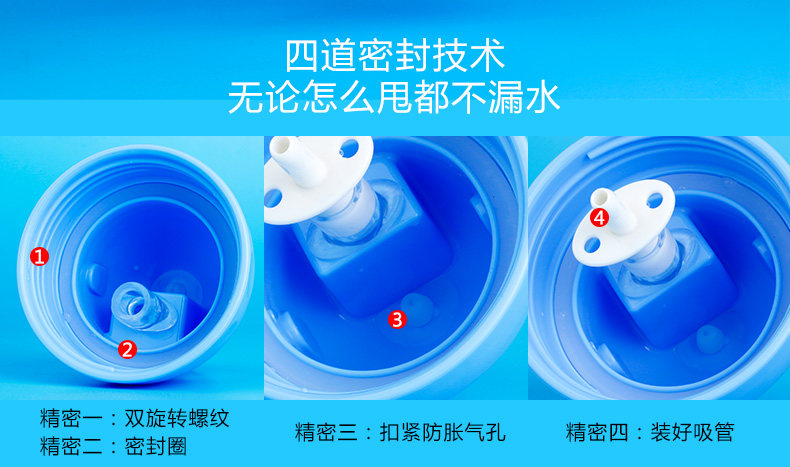 四道密封技术
无论怎么甩都不漏水

1
2
3
4

精密一：双旋转螺纹
精密二：密封圈

精密三：扣紧防胀气孔

精密四：装好吸管