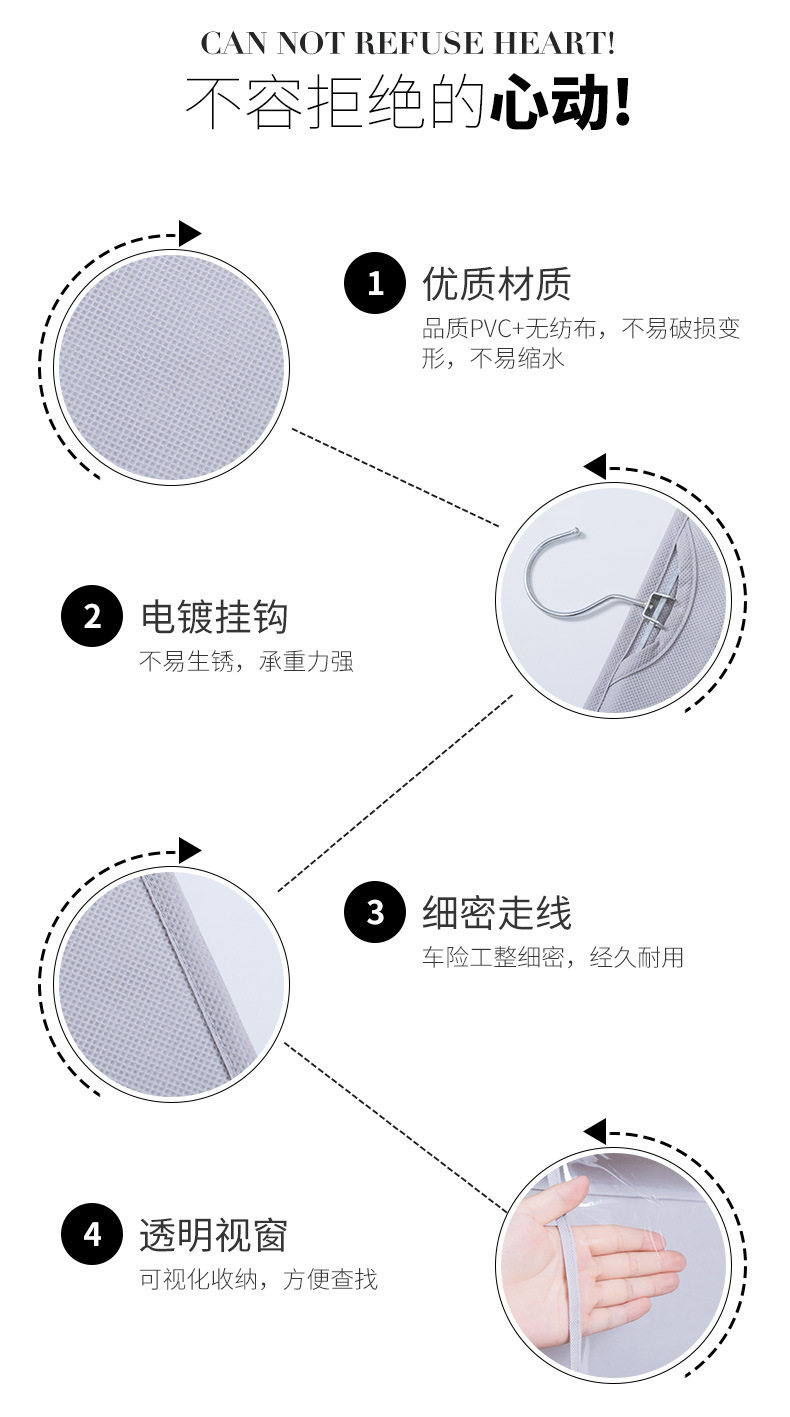 CAN NOT REFUSE HEART!
不容拒绝的心动!

1 优质材质
品质PVC+无纺布，不易破损变形，不易缩水

2 电镀挂钩
不易生锈，承重力强

3 细密走线
车险工整细密，经久耐用

4 透明视窗
可视化收纳，方便查找