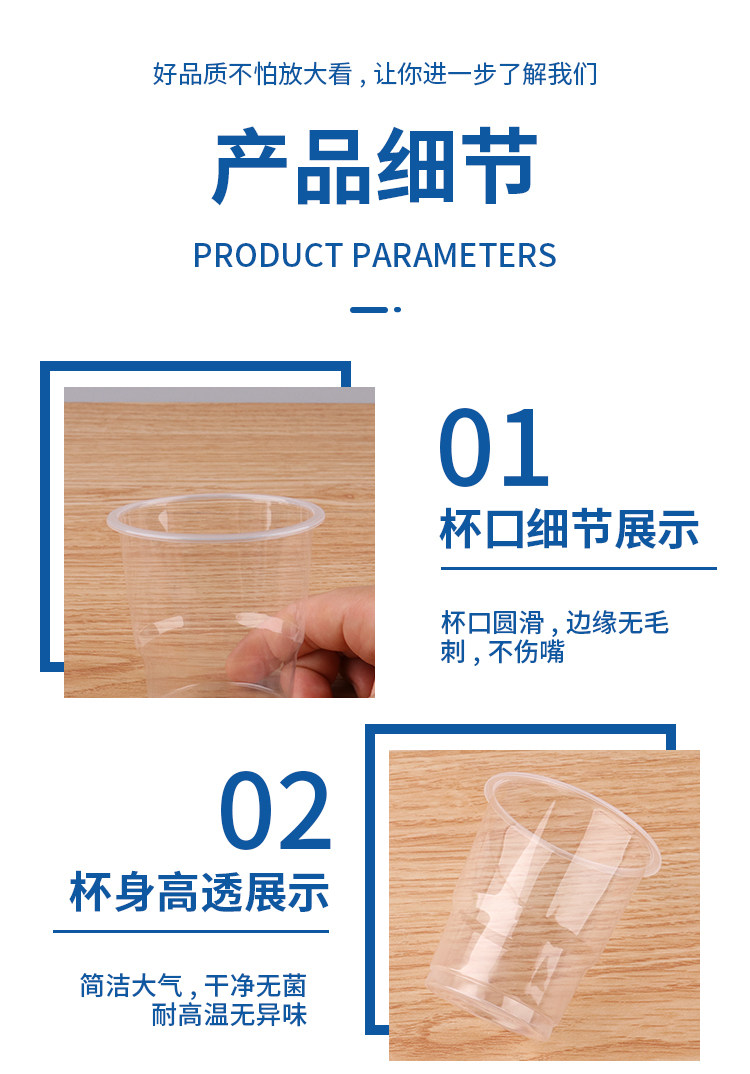 好品质不怕放大看，让你进一步了解我们

产品细节

PRODUCT PARAMETERS

01

杯口细节展示

杯口圆滑，边缘无毛刺，不伤嘴

02

杯身高透展示

简洁大气，干净无菌
耐高温无异味