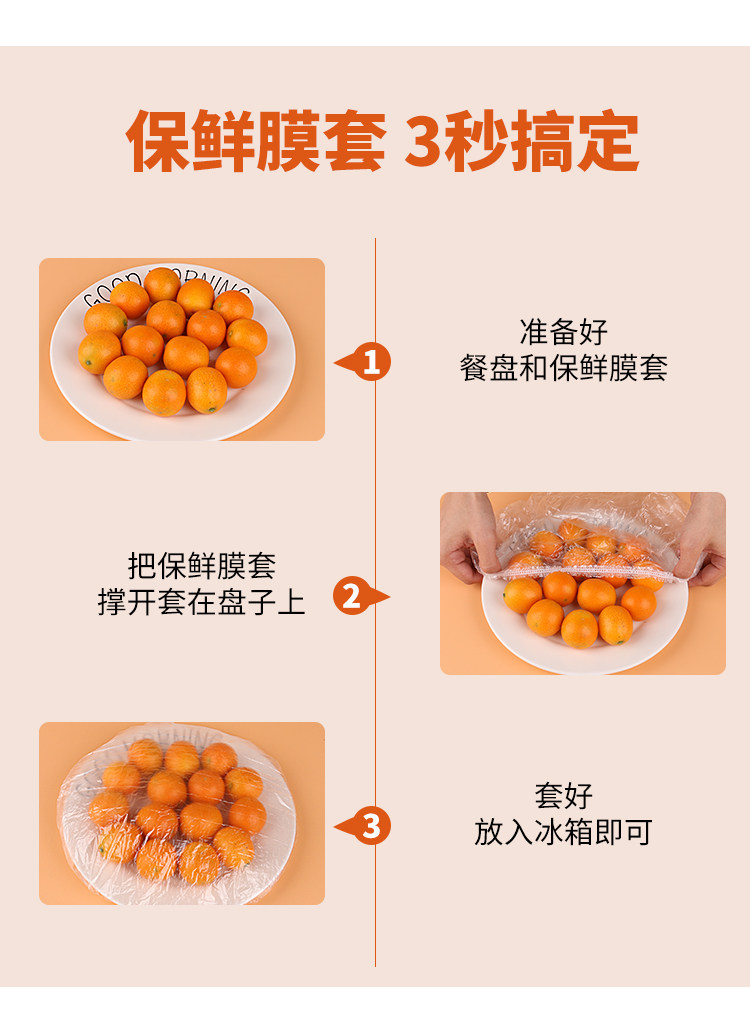 保鲜膜套 3秒搞定

GOOD MORNING

1

准备好
餐盘和保鲜膜套

把保鲜膜套
撑开套在盘子上

2

3

套好
放入冰箱即可