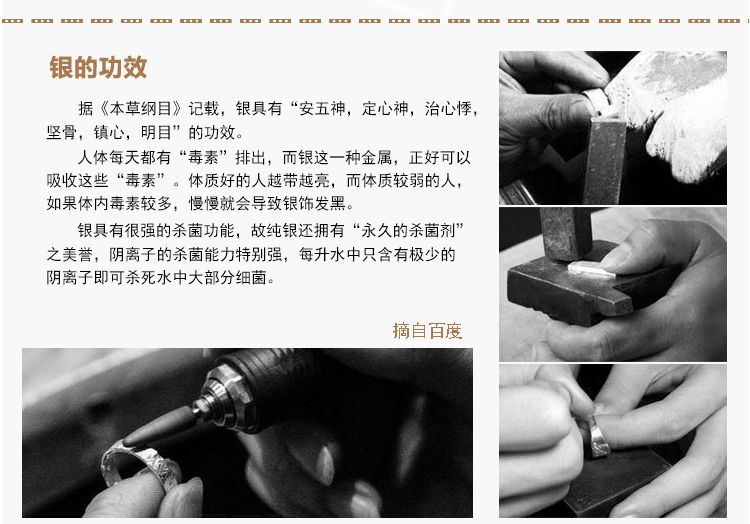 银的功效

据《本草纲目》记载，银具有“安五神，定心神，治心悸，坚骨，镇心，明目”的功效。

人体每天都有“毒素”排出，而银这一种金属，正好可以吸收这些“毒素”。体质好的人越带越亮，而体质较弱的人，如果体内毒素较多，慢慢就会导致银饰发黑。

银具有很强的杀菌功能，故纯银还拥有“永久的杀菌剂”之美誉，阴离子的杀菌能力特别强，每升水中只含有极少的阴离子即可杀死水中大部分细菌。

摘自百度