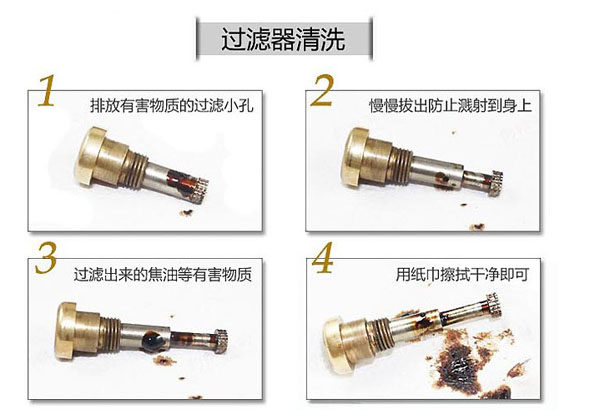 过滤器清洗

1
排放有害物质的过滤小孔

2
慢慢拔出防止溅射到身上

3
过滤出来的焦油等有害物质

4
用纸巾擦拭干净即可