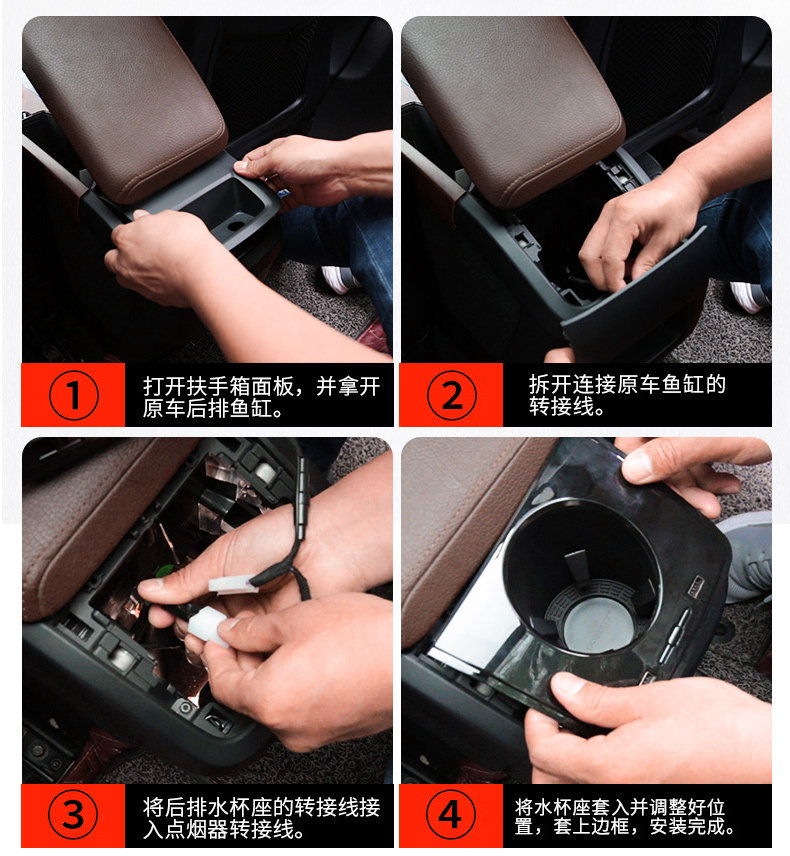 1 打开扶手箱面板，并拿开原车后排鱼缸。

2 拆开连接原车鱼缸的转接线。

3 将后排水杯座的转接线接入点烟器转接线。

4 将水杯座套入并调整好位置，套上边框，安装完成。