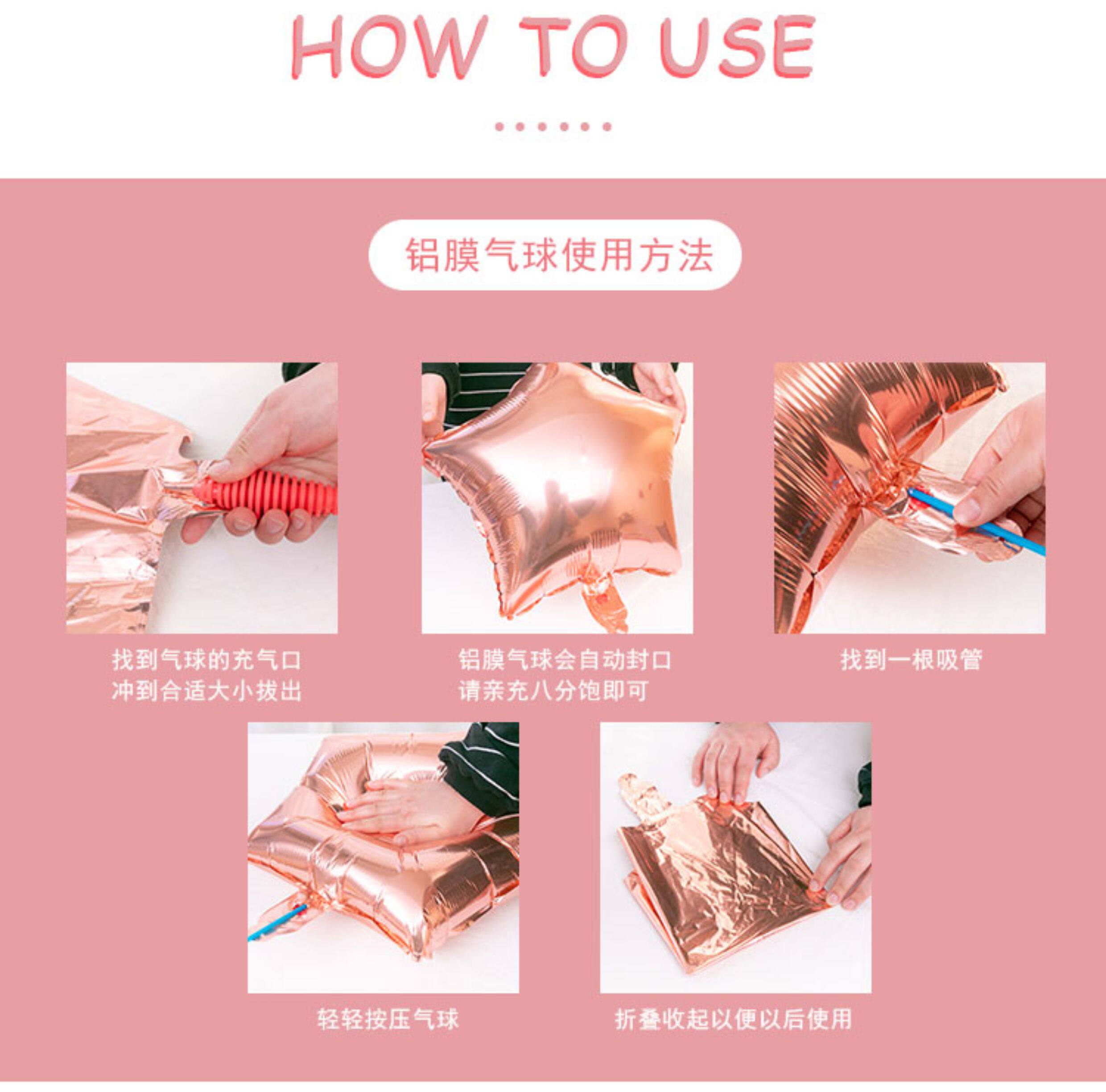 HOW TO USE

铝膜气球使用方法

找到气球的充气口
冲到合适大小拔出

铝膜气球会自动封口
请亲充八分饱即可

找到一根吸管

轻轻按压气球

折叠收起以便以后使用