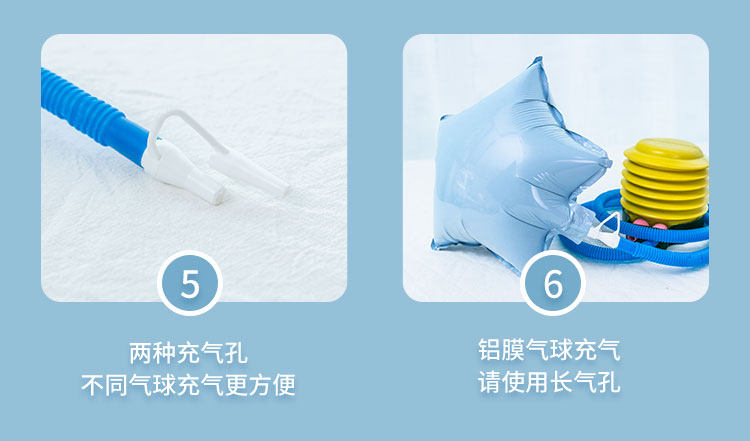 5

两种充气孔
不同气球充气更方便

6

铝膜气球充气
请使用长气孔