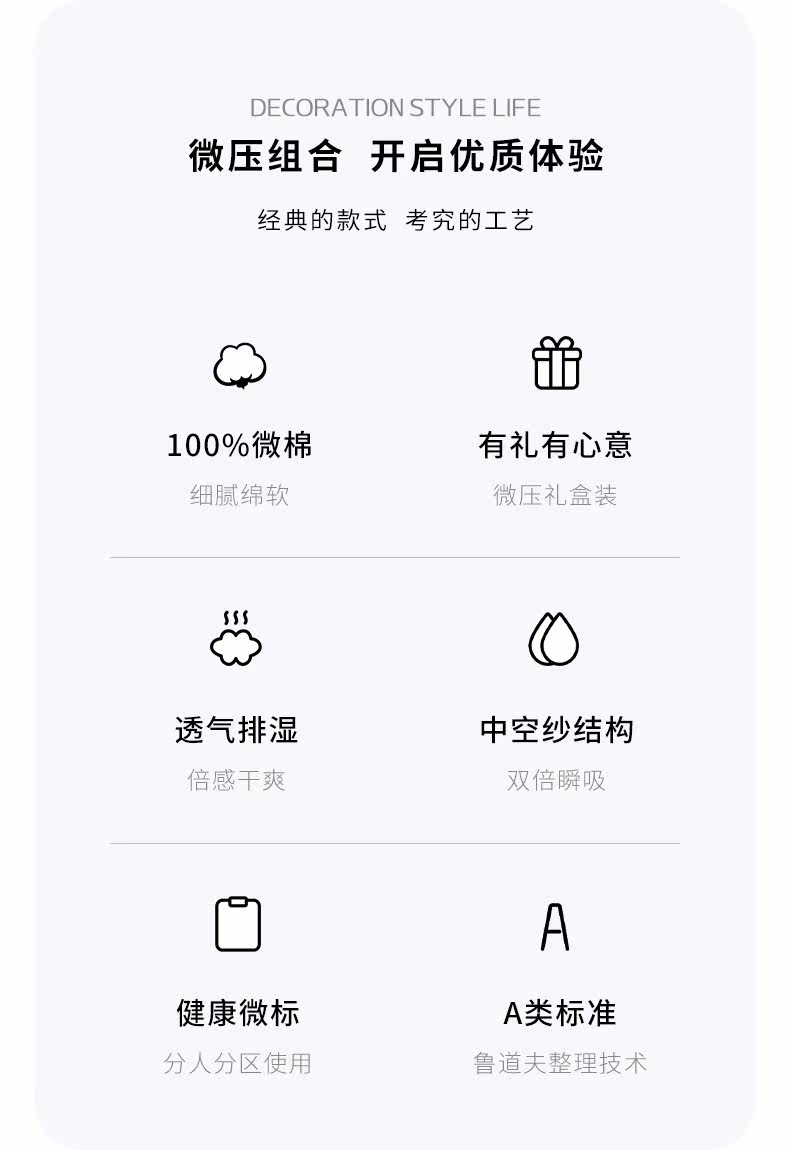 DECORATION STYLE LIFE

微压组合 开启优质体验

经典的款式 考究的工艺

100%微棉

细腻绵软

有礼有心意

微压礼盒装

透气排湿

倍感干爽

中空纱结构

双倍瞬吸

健康微标

分人分区使用

A

A类标准

鲁道夫整理技术