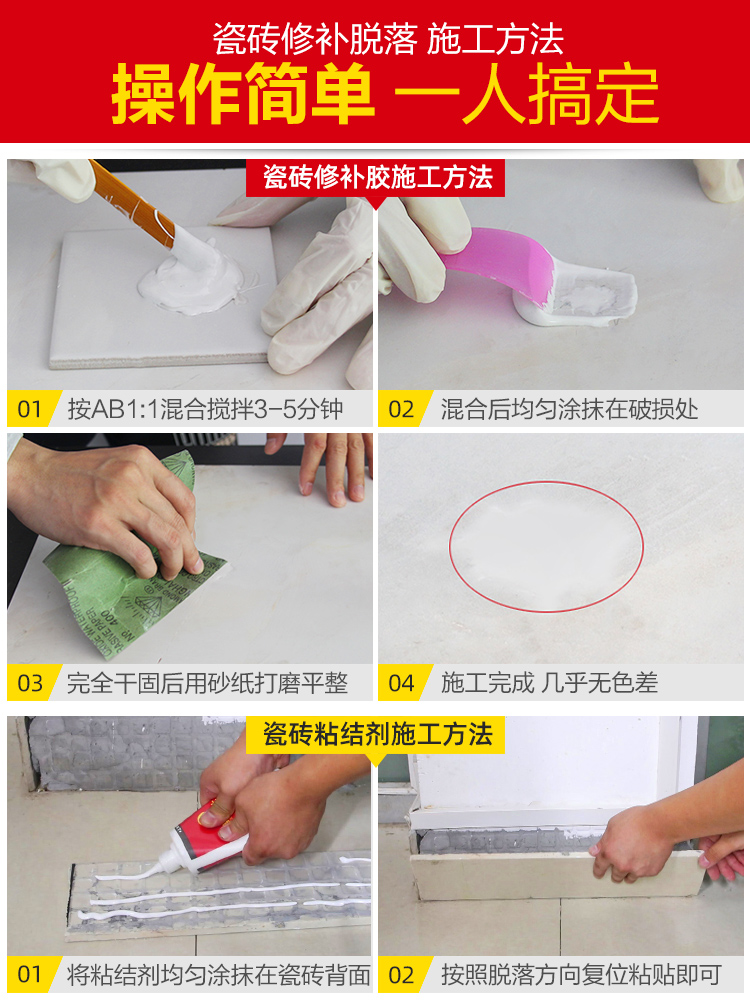 瓷砖修补脱落 施工方法
操作简单 一人搞定

瓷砖修补胶施工方法

01 按AB1:1混合搅拌3-5分钟

02 混合后均匀涂抹在破损处

03 完全干固后用砂纸打磨平整

04 施工完成 几乎无色差

瓷砖粘结剂施工方法

01 将粘结剂均匀涂抹在瓷砖背面

02 按照脱落方向复位粘贴即可