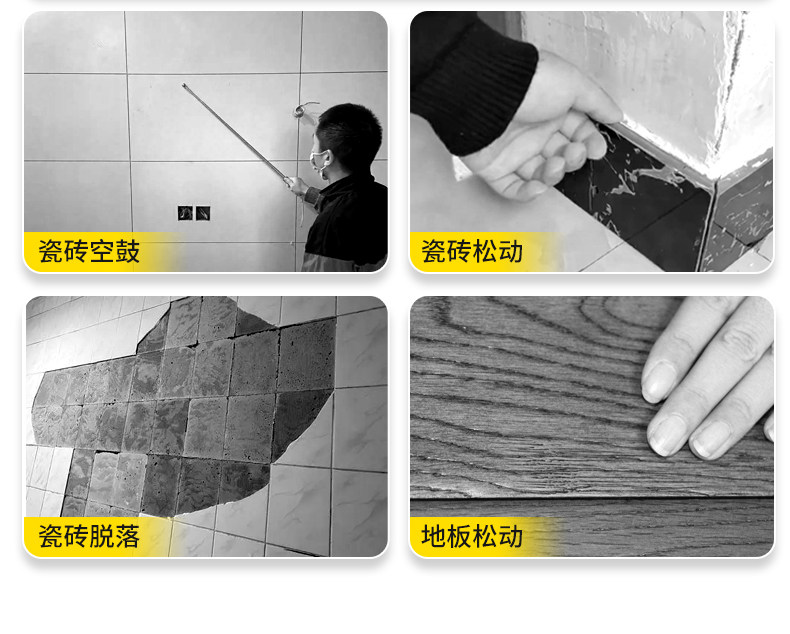 瓷砖空鼓

瓷砖松动

瓷砖脱落

地板松动