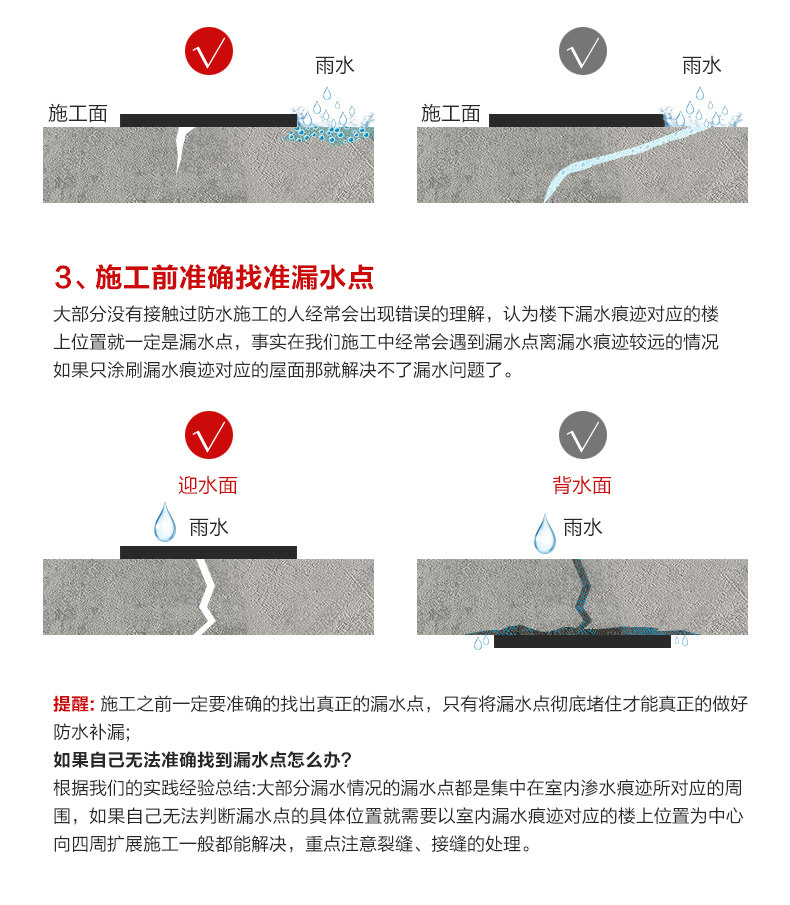 √

雨水

施工面

√

雨水

施工面

3、施工前准确找准漏水点

大部分没有接触过防水施工的人经常会出现错误的理解，认为楼下漏水痕迹对应的楼上位置就一定是漏水点，事实在我们施工中经常会遇到漏水点离漏水痕迹较远的情况如果只涂刷漏水痕迹对应的屋面那就解决不了漏水问题了。

√

迎水面

雨水

√

背水面

雨水

提醒: 施工之前一定要准确的找出真正的漏水点，只有将漏水点彻底堵住才能真正的做好防水补漏;

如果自己无法准确找到漏水点怎么办?

根据我们的实践经验总结:大部分漏水情况的漏水点都是集中在室内渗水痕迹所对应的周围，如果自己无法判断漏水点的具体位置就需要以室内漏水痕迹对应的楼上位置为中心向四周扩展施工一般都能解决，重点注意裂缝、接缝的处理。