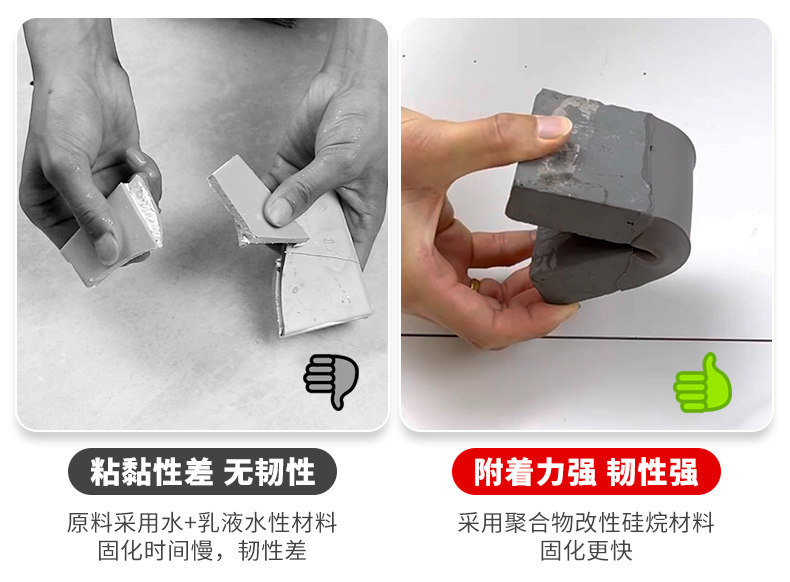 粘黏性差 无韧性

原料采用水+乳液水性材料
固化时间慢，韧性差

附着力强 韧性强

采用聚合物改性硅烷材料
固化更快