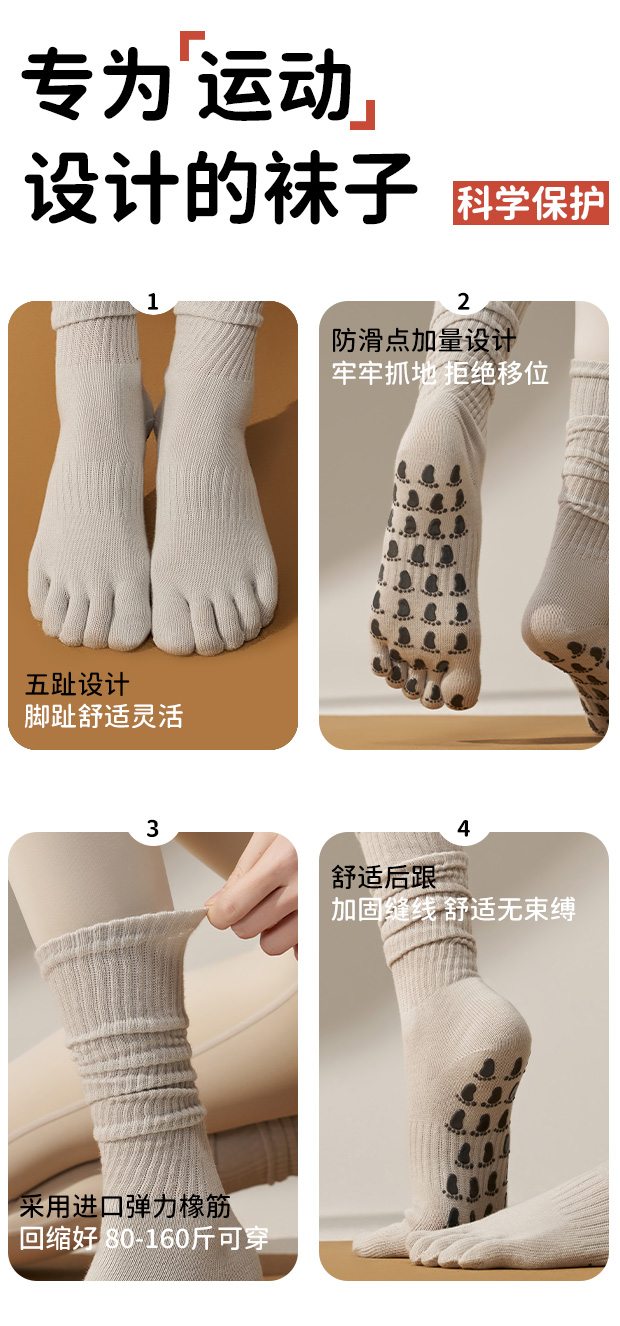 专为「运动」
设计的袜子

科学保护

1

五趾设计
脚趾舒适灵活

2

防滑点加量设计
牢牢抓地 拒绝移位

3

采用进口弹力橡筋
回缩好 80-160斤可穿

4

舒适后跟
加固缝线 舒适无束缚