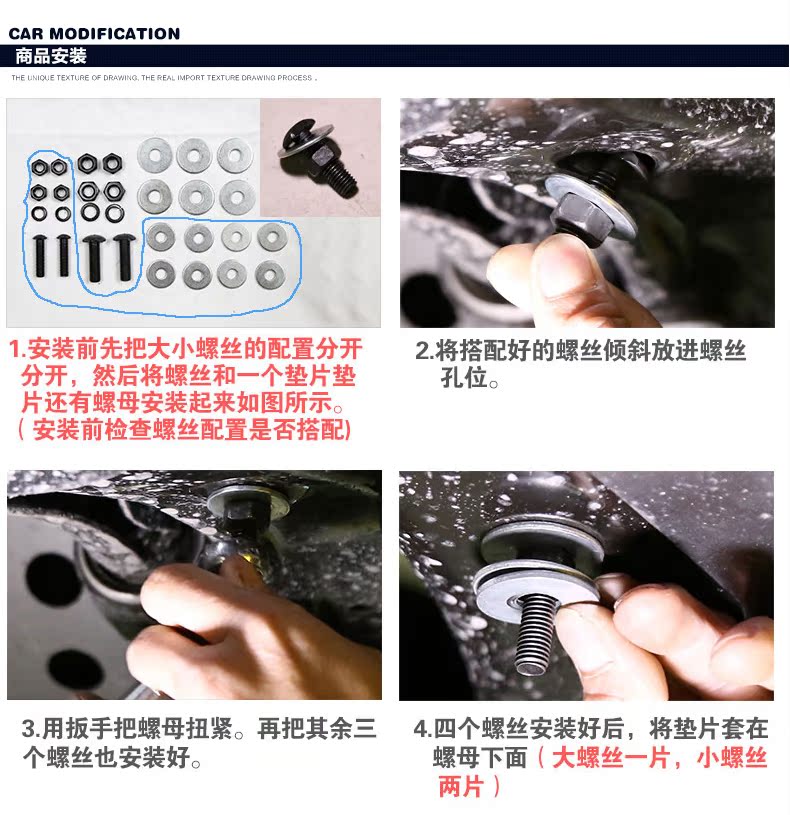 CAR MODIFICATION
商品安装
THE UNIQUE TEXTURE OF DRAWING, THE REAL IMPORT TEXTURE DRAWING PROCESS .

1.安装前先把大小螺丝的配置分开分开，然后将螺丝和一个垫片垫片还有螺母安装起来如图所示。（安装前检查螺丝配置是否搭配）

2.将搭配好的螺丝倾斜放进螺丝孔位。

3.用扳手把螺母扭紧。再把其余三个螺丝也安装好。

4.四个螺丝安装好后，将垫片套在螺母下面（大螺丝一片，小螺丝两片）