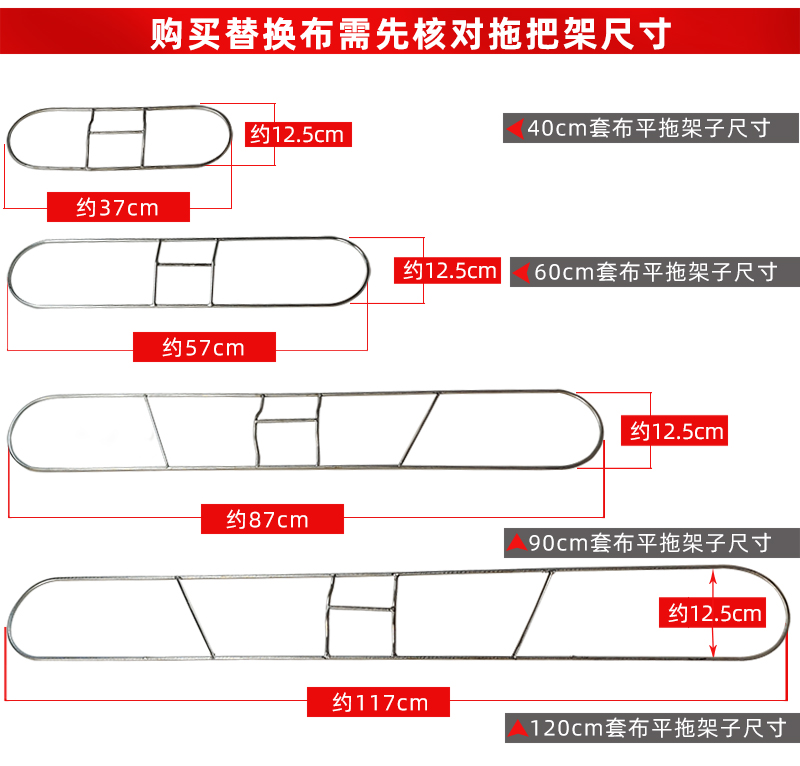 购买替换布需先核对拖把架尺寸

约12.5cm

40cm套布平拖架子尺寸

约37cm

约12.5cm

60cm套布平拖架子尺寸

约57cm

约12.5cm

约87cm

90cm套布平拖架子尺寸

约12.5cm

约117cm

120cm套布平拖架子尺寸