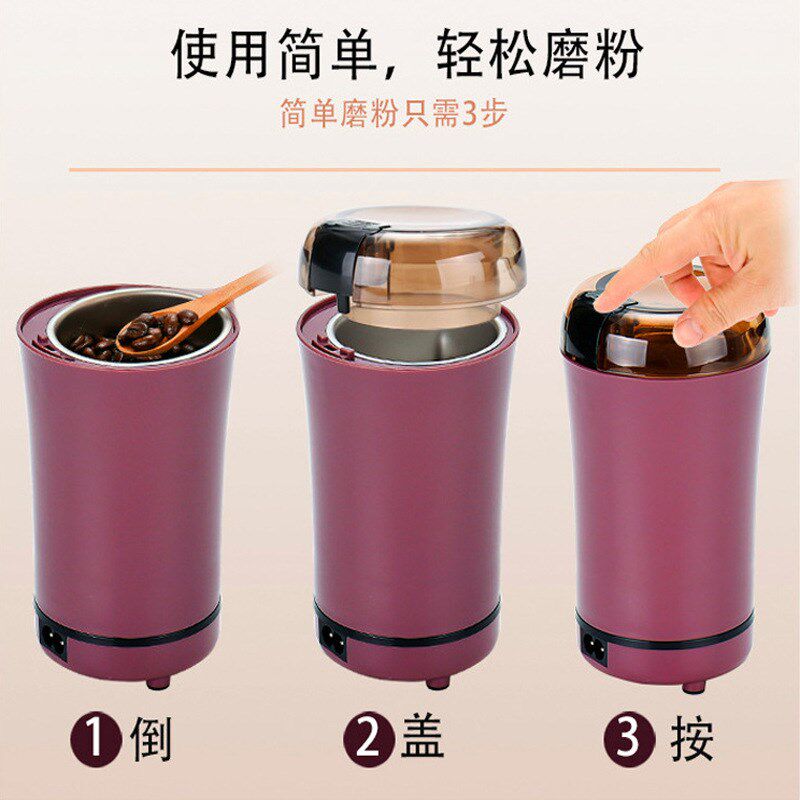 使用简单，轻松磨粉

简单磨粉只需3步

1 倒

2 盖

3 按