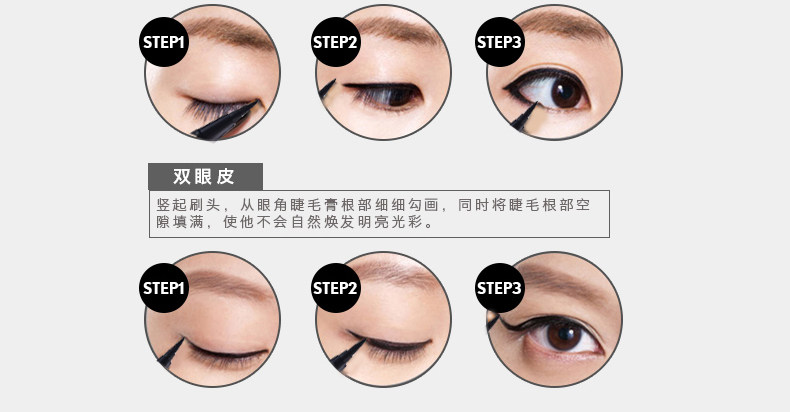 STEP1
STEP2
STEP3

双眼皮

竖起刷头，从眼角睫毛膏根部细细勾画，同时将睫毛根部空隙填满，使他不会自然焕发明亮光彩。

STEP1
STEP2
STEP3