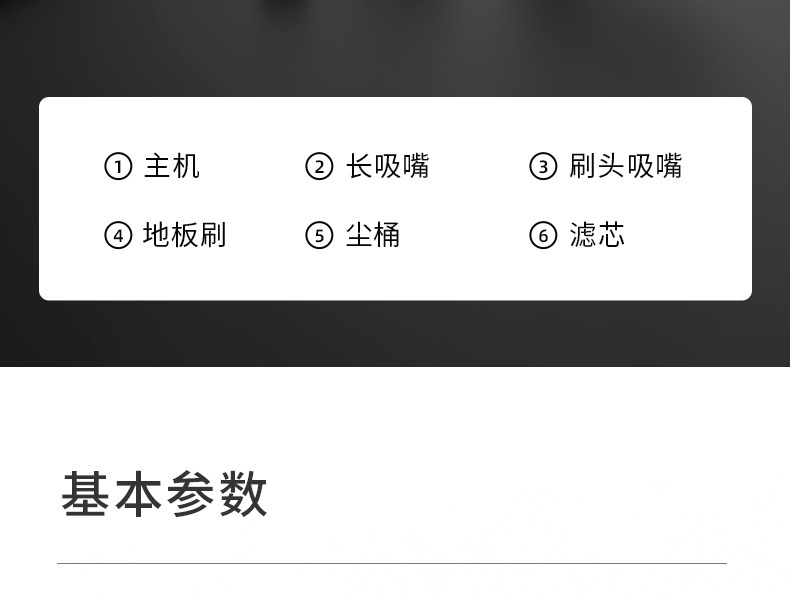 ① 主机 ② 长吸嘴 ③ 刷头吸嘴

④ 地板刷 ⑤ 尘桶 ⑥ 滤芯

基本参数