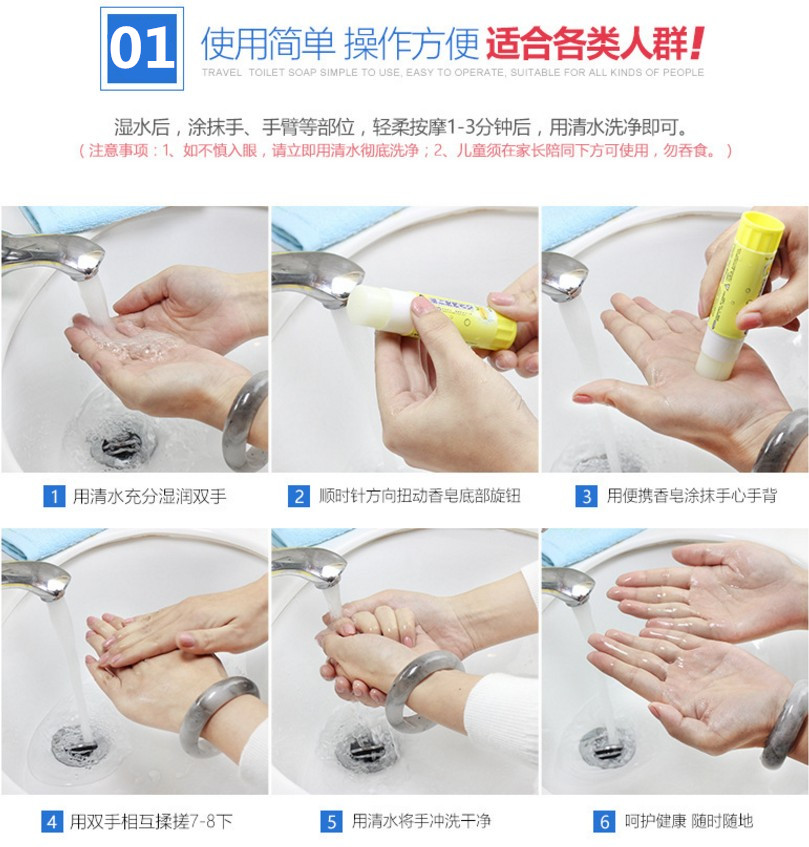 01 使用简单 操作方便 适合各类人群!
TRAVEL TOILET SOAP SIMPLE TO USE, EASY TO OPERATE, SUITABLE FOR ALL KINDS OF PEOPLE

湿水后，涂抹手、手臂等部位，轻柔按摩1-3分钟后，用清水洗净即可。
（注意事项：1、如不慎入眼，请立即用清水彻底洗净；2、儿童须在家长陪同下方可使用，勿吞食。）

1 用清水充分湿润双手

2 顺时针方向扭动香皂底部旋钮

3 用便携香皂涂抹手心手背

4 用双手相互揉搓7-8下

5 用清水将手冲洗干净

6 呵护健康 随时随地