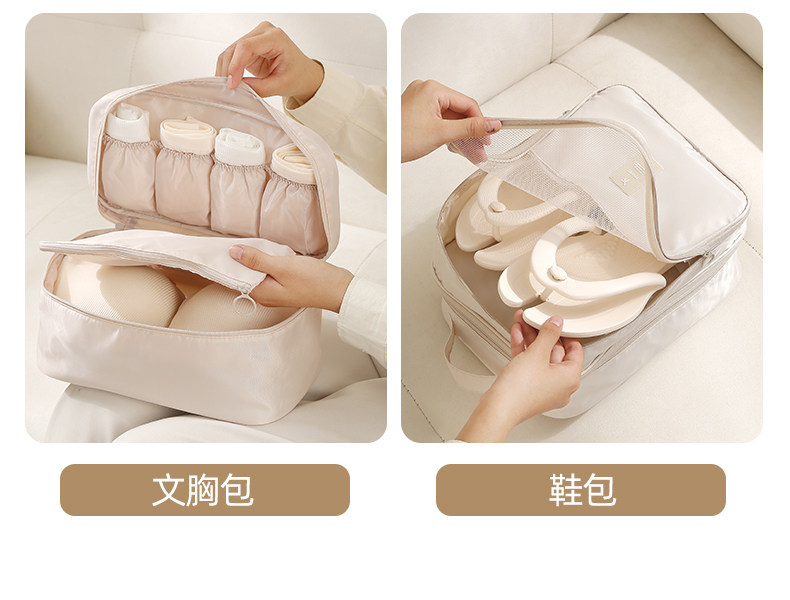 文胸包

鞋包