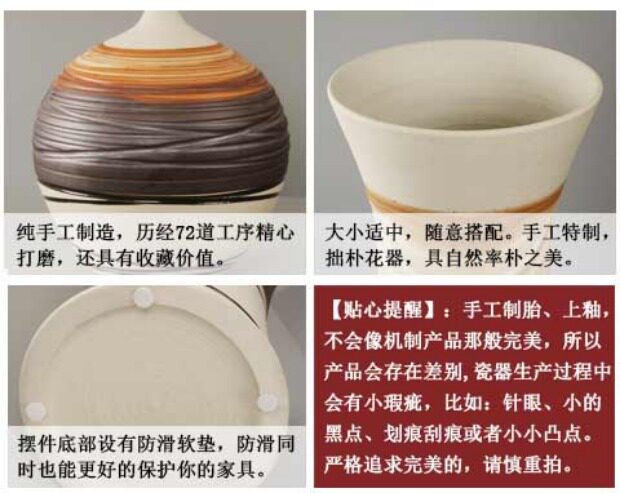 纯手工制造，历经72道工序精心打磨，还具有收藏价值。

大小适中，随意搭配。手工特制，拙朴花器，具自然率朴之美。

摆件底部设有防滑软垫，防滑同时也能更好的保护你的家具。

【贴心提醒】：手工制胎、上釉，不会像机制产品那般完美，所以产品会存在差别，瓷器生产过程中会有小瑕疵，比如：针眼、小的黑点、划痕刮痕或者小小凸点。严格追求完美的，请慎重拍。