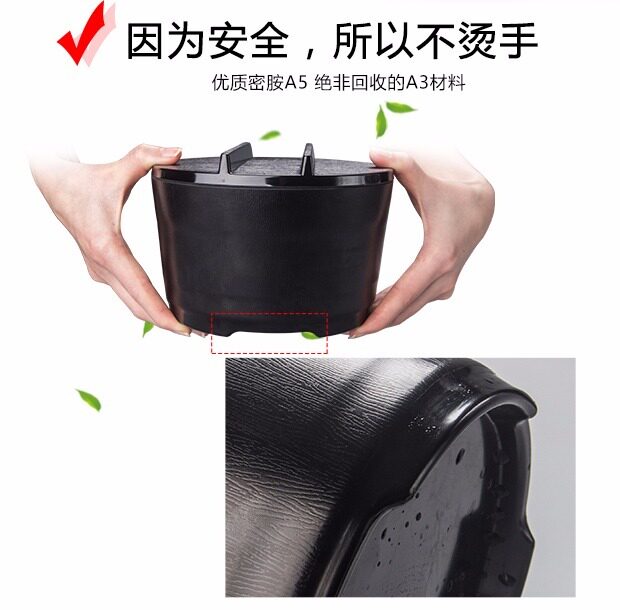 因为安全，所以不烫手

优质密胺A5 绝非回收的A3材料