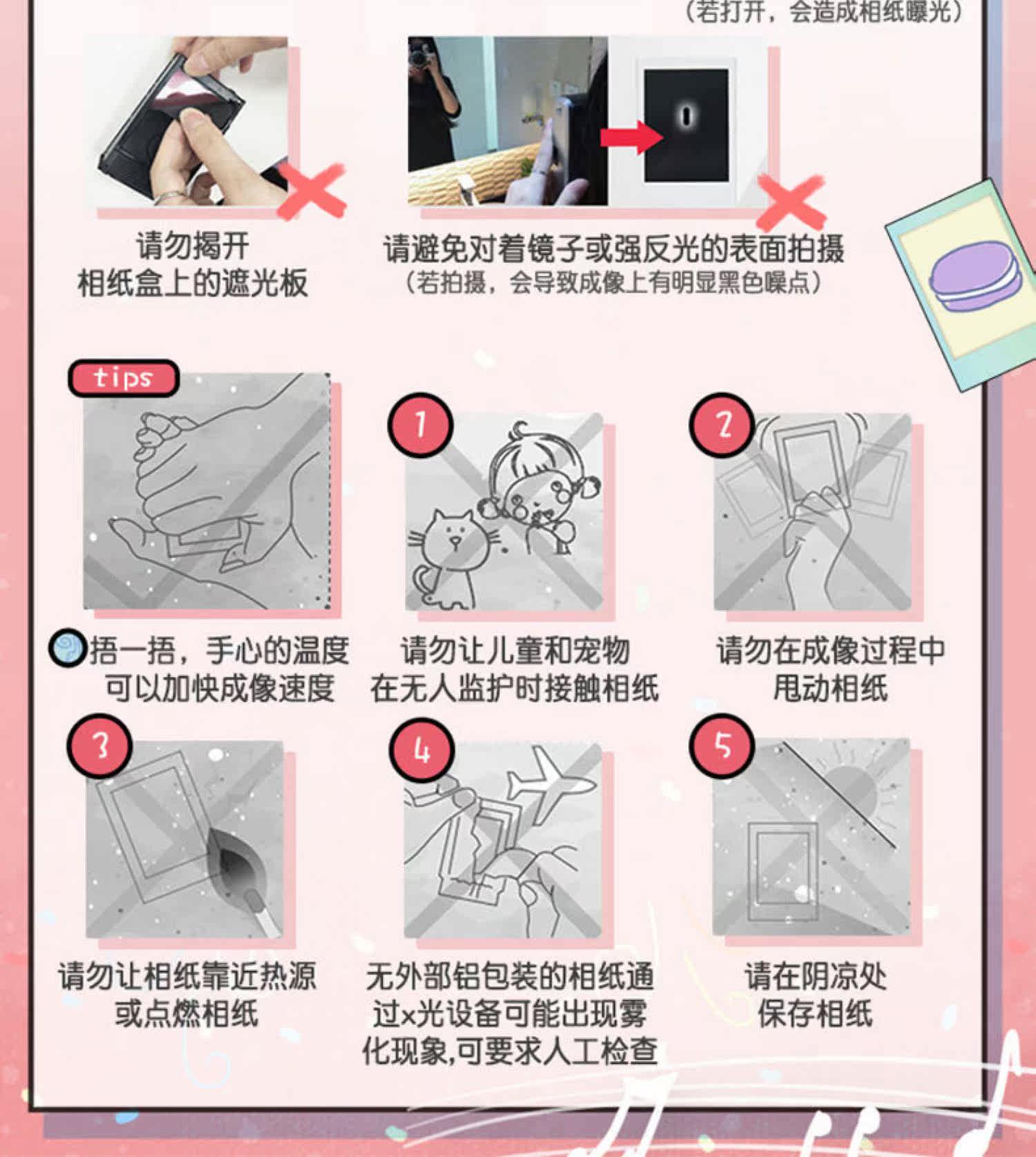 （若打开，会造成相纸曝光）

请勿揭开
相纸盒上的遮光板

请避免对着镜子或强反光的表面拍摄
（若拍摄，会导致成像上有明显黑色噪点）

tips

捂一捂，手心的温度
可以加快成像速度

1

请勿让儿童和宠物
在无人监护时接触相纸

2

请勿在成像过程中
甩动相纸

3

请勿让相纸靠近热源
或点燃相纸

4

无外部铝包装的相纸通过x光设备可能出现雾化现象,可要求人工检查

5

请在阴凉处
保存相纸