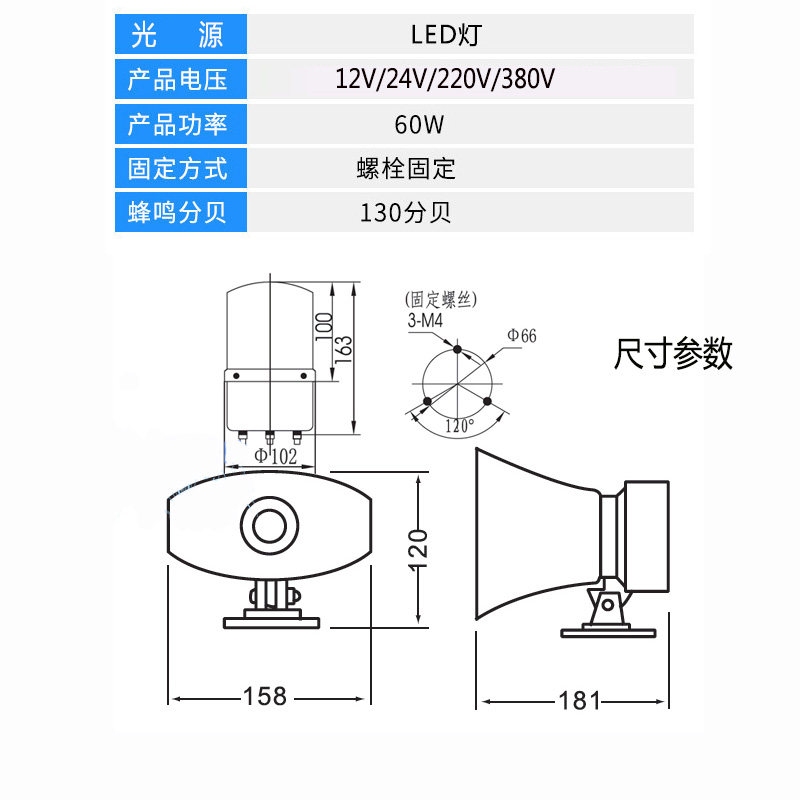 | 光 源 | LED灯 |
|---|---|
| 产品电压 | 12V/24V/220V/380V |
| 产品功率 | 60W |
| 固定方式 | 螺栓固定 |
| 蜂鸣分贝 | 130分贝 |

100
163
Φ102
(固定螺丝)
3-M4
Φ66
120°
尺寸参数
120
158
181