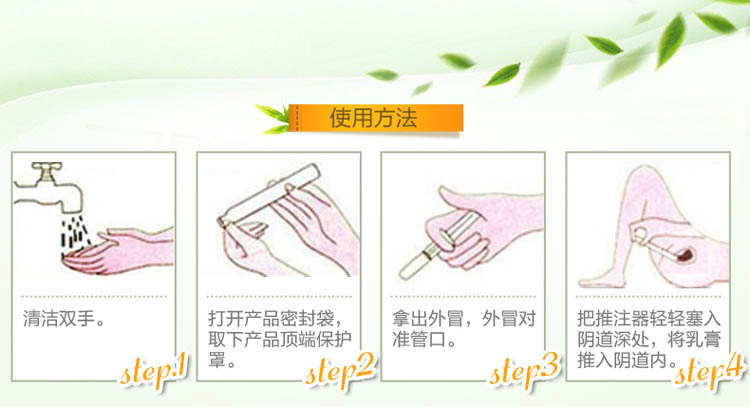 使用方法

清洁双手。

step1

打开产品密封袋，取下产品顶端保护罩。

step2

拿出外冒，外冒对准管口。

step3

把推注器轻轻塞入阴道深处，将乳膏推入阴道内。

step4