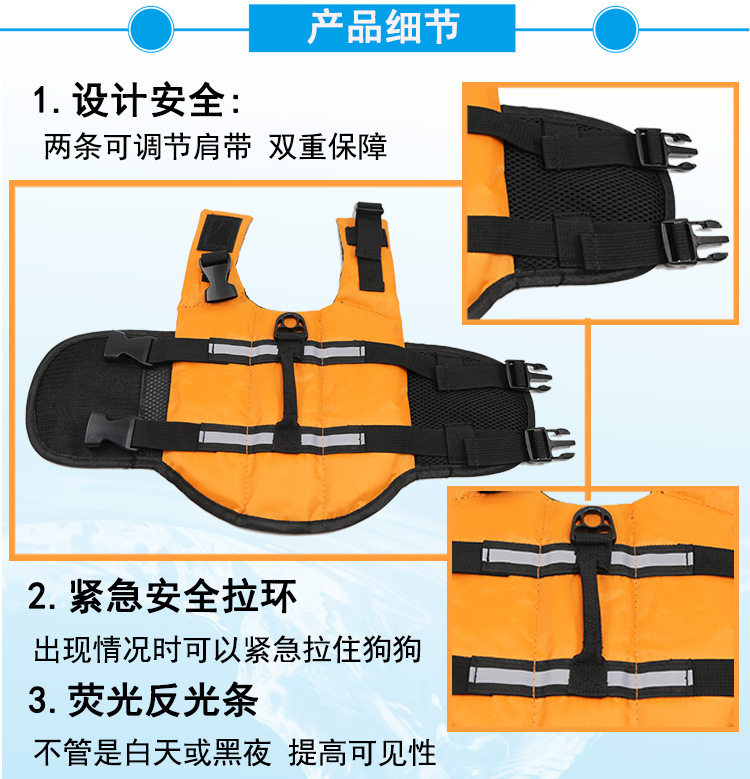 产品细节

1. 设计安全:
两条可调节肩带 双重保障

2. 紧急安全拉环
出现情况时可以紧急拉住狗狗

3. 荧光反光条
不管是白天或黑夜 提高可见性