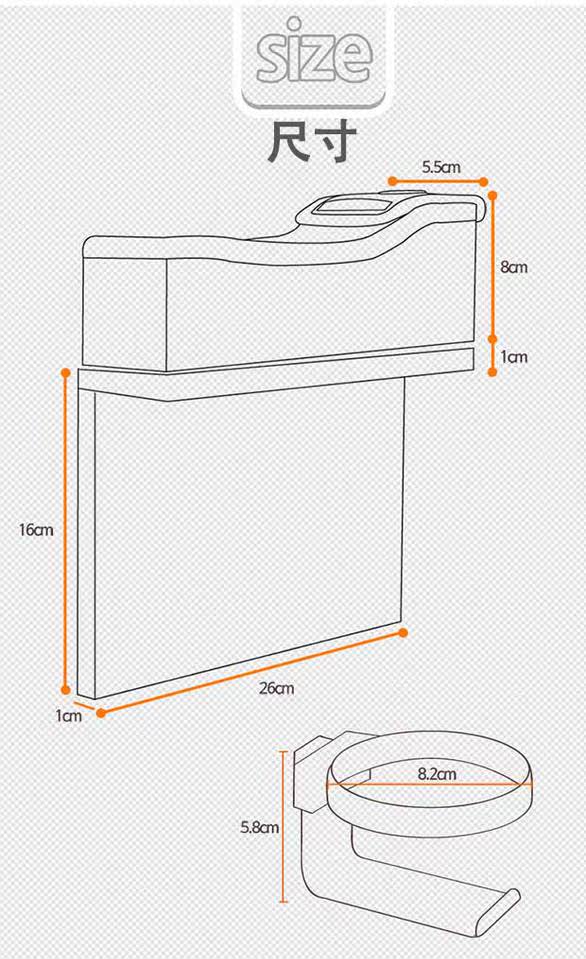 size
尺寸

5.5cm
8cm
1cm
16cm
26cm
1cm
8.2cm
5.8cm