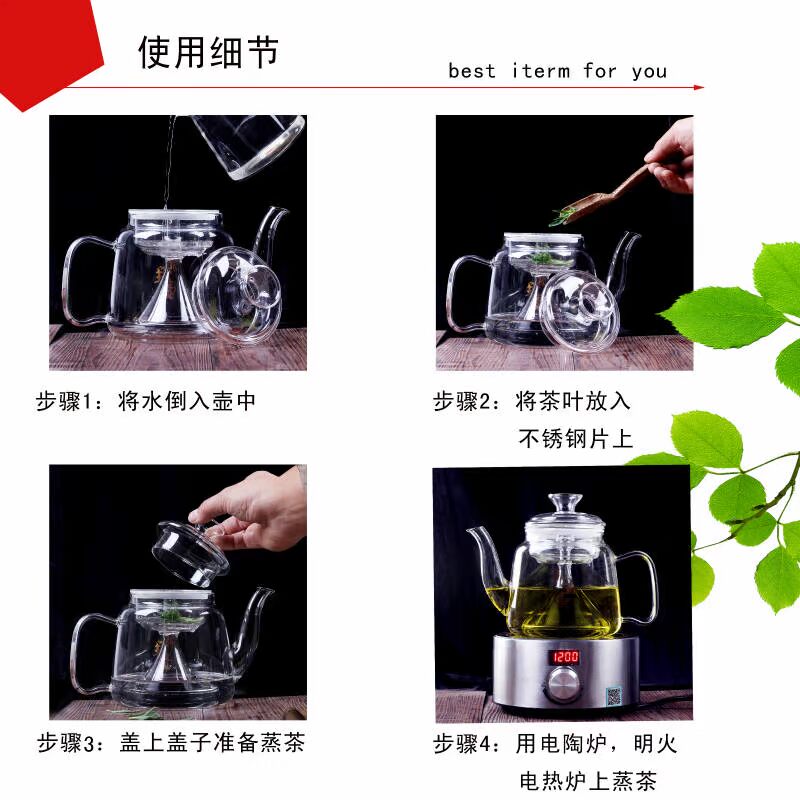 使用细节

best iterm for you

步骤1：将水倒入壶中

步骤2：将茶叶放入不锈钢片上

步骤3：盖上盖子准备蒸茶

1200

步骤4：用电陶炉，明火电热炉上蒸茶