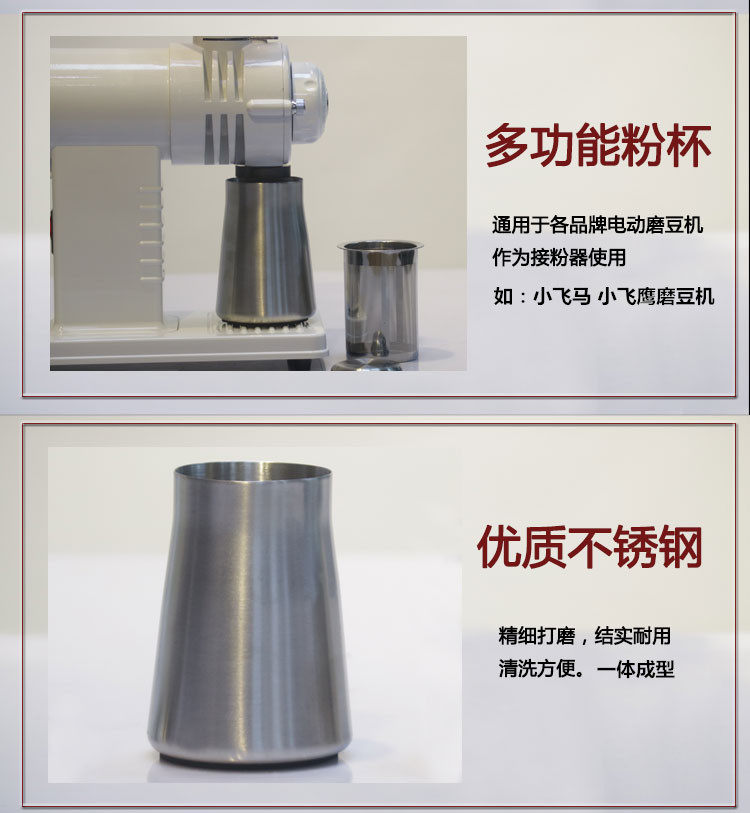 多功能粉杯

通用于各品牌电动磨豆机
作为接粉器使用
如：小飞马 小飞鹰磨豆机

优质不锈钢

精细打磨，结实耐用
清洗方便。一体成型