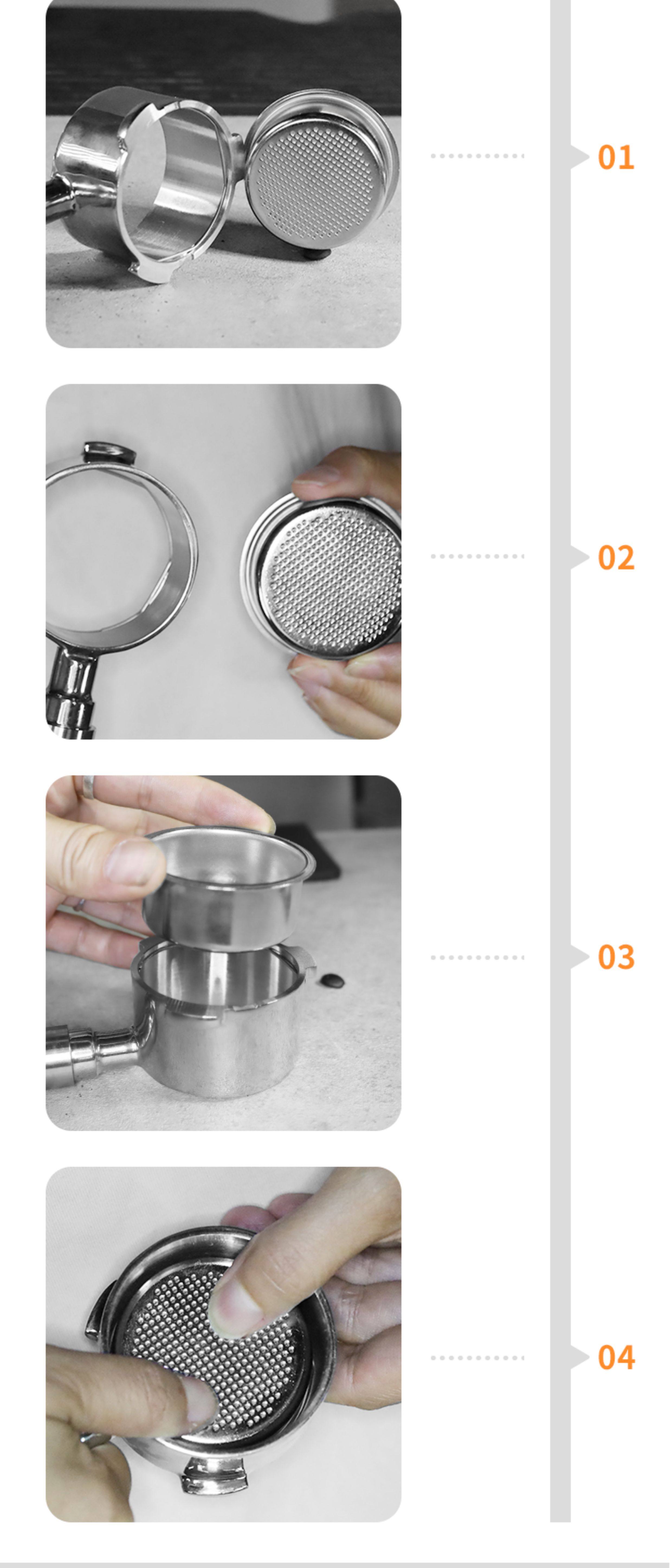 01

02

03

04