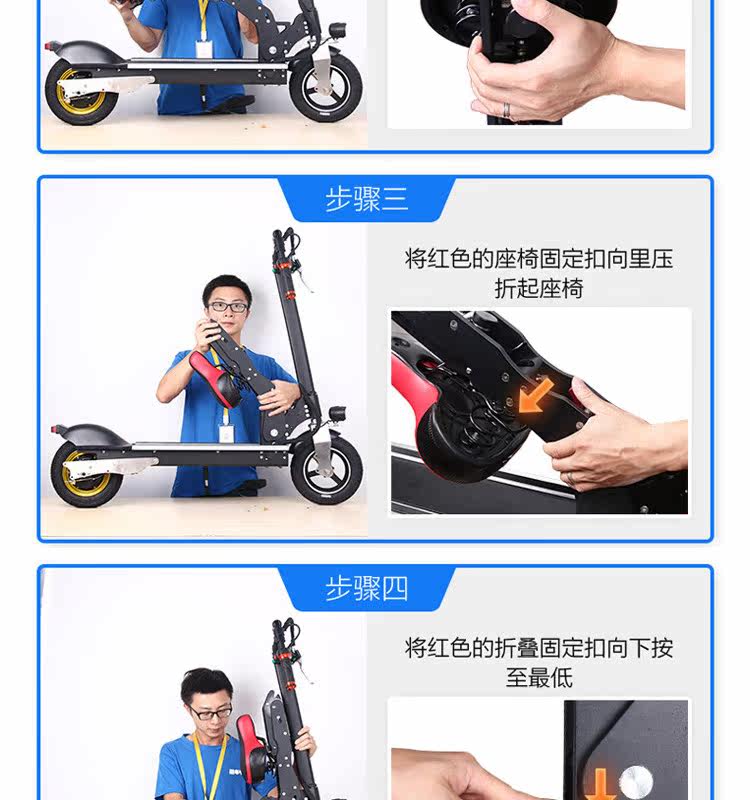 步骤三

将红色的座椅固定扣向里压折起座椅

步骤四

将红色的折叠固定扣向下按至最低