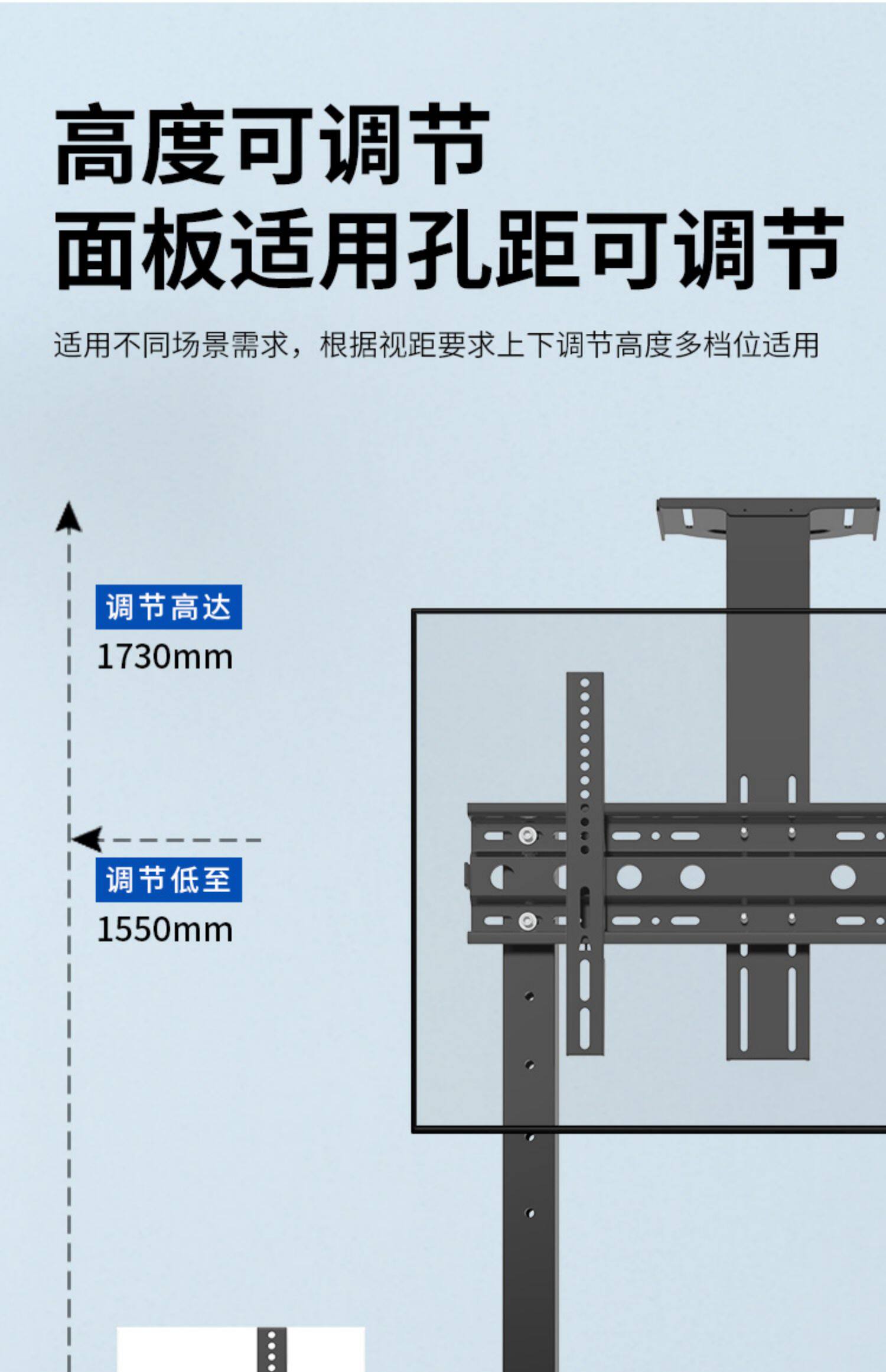 高度可调节
面板适用孔距可调节

适用不同场景需求，根据视距要求上下调节高度多档位适用

调节高达
1730mm

调节低至
1550mm