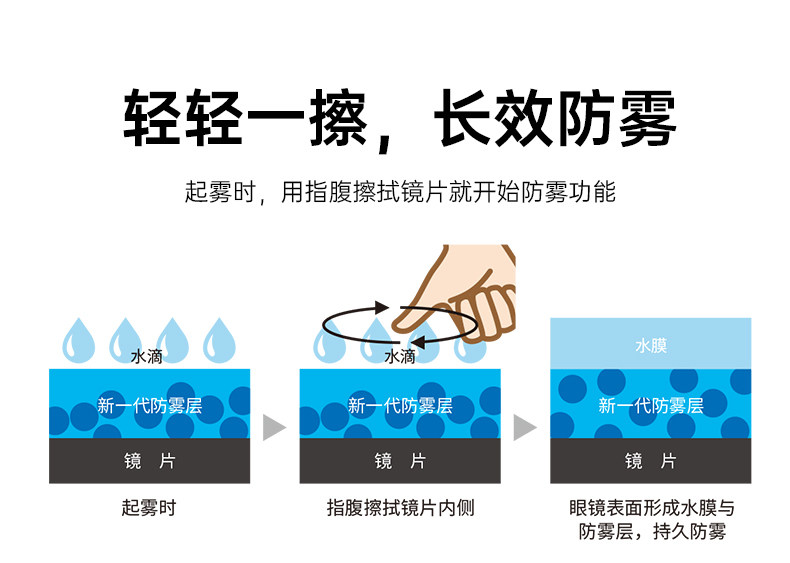 轻轻一擦，长效防雾

起雾时，用指腹擦拭镜片就开始防雾功能

水滴

新一代防雾层

镜 片

起雾时

水滴

新一代防雾层

镜 片

指腹擦拭镜片内侧

水膜

新一代防雾层

镜 片

眼镜表面形成水膜与防雾层，持久防雾