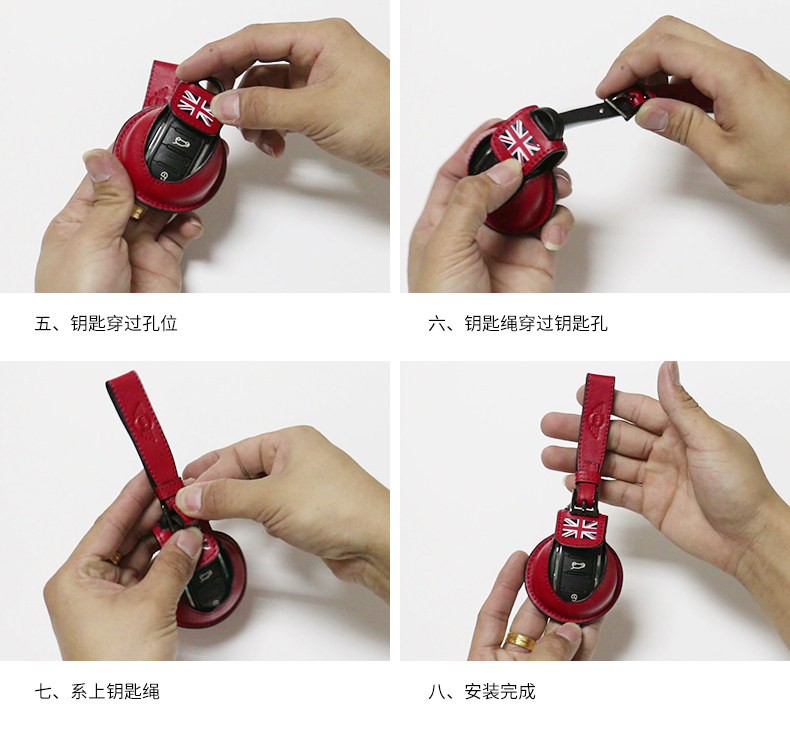 五、钥匙穿过孔位

六、钥匙绳穿过钥匙孔

七、系上钥匙绳

八、安装完成