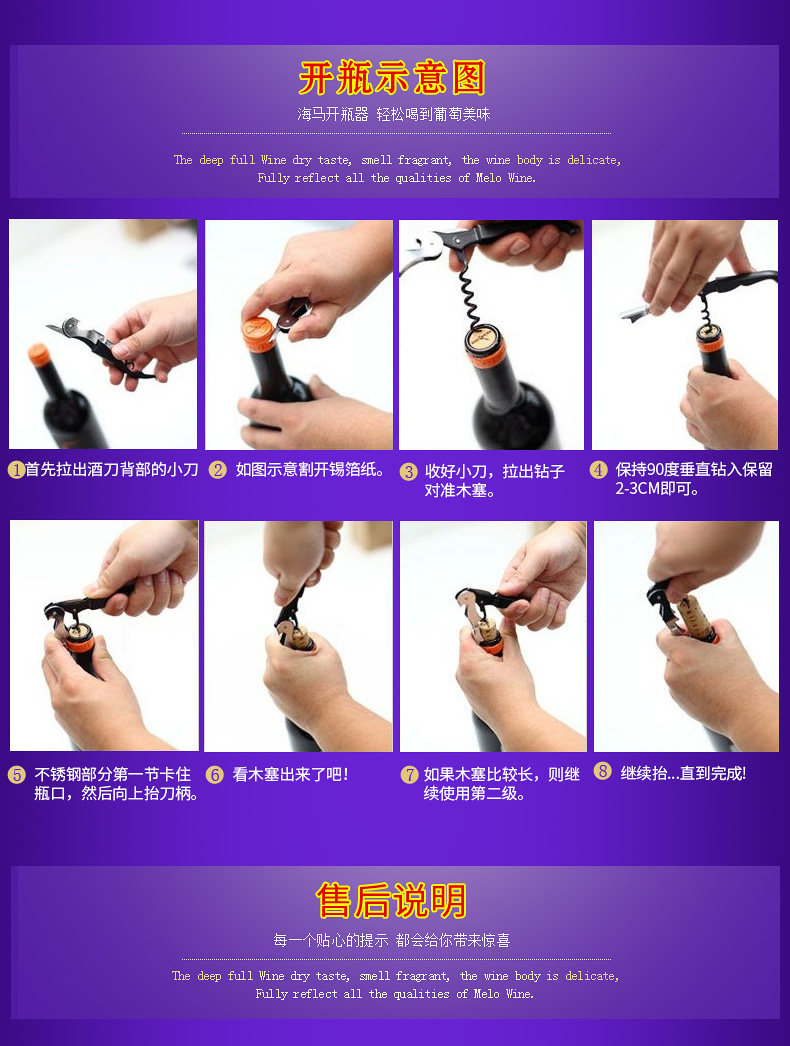 开瓶示意图

海马开瓶器 轻松喝到葡萄美味

The deep full Wine dry taste, smell fragrant, the wine body is delicate, Fully reflect all the qualities of Melo Wine.

1首先拉出酒刀背部的小刀

2 如图示意割开锡箔纸。

3 收好小刀，拉出钻子对准木塞。

4 保持90度垂直钻入保留2-3CM即可。

5 不锈钢部分第一节卡住瓶口，然后向上抬刀柄。

6 看木塞出来了吧！

7 如果木塞比较长，则继续使用第二级。

8 继续抬...直到完成！

售后说明

每一个贴心的提示 都会给你带来惊喜

The deep full Wine dry taste, smell fragrant, the wine body is delicate, Fully reflect all the qualities of Melo Wine.